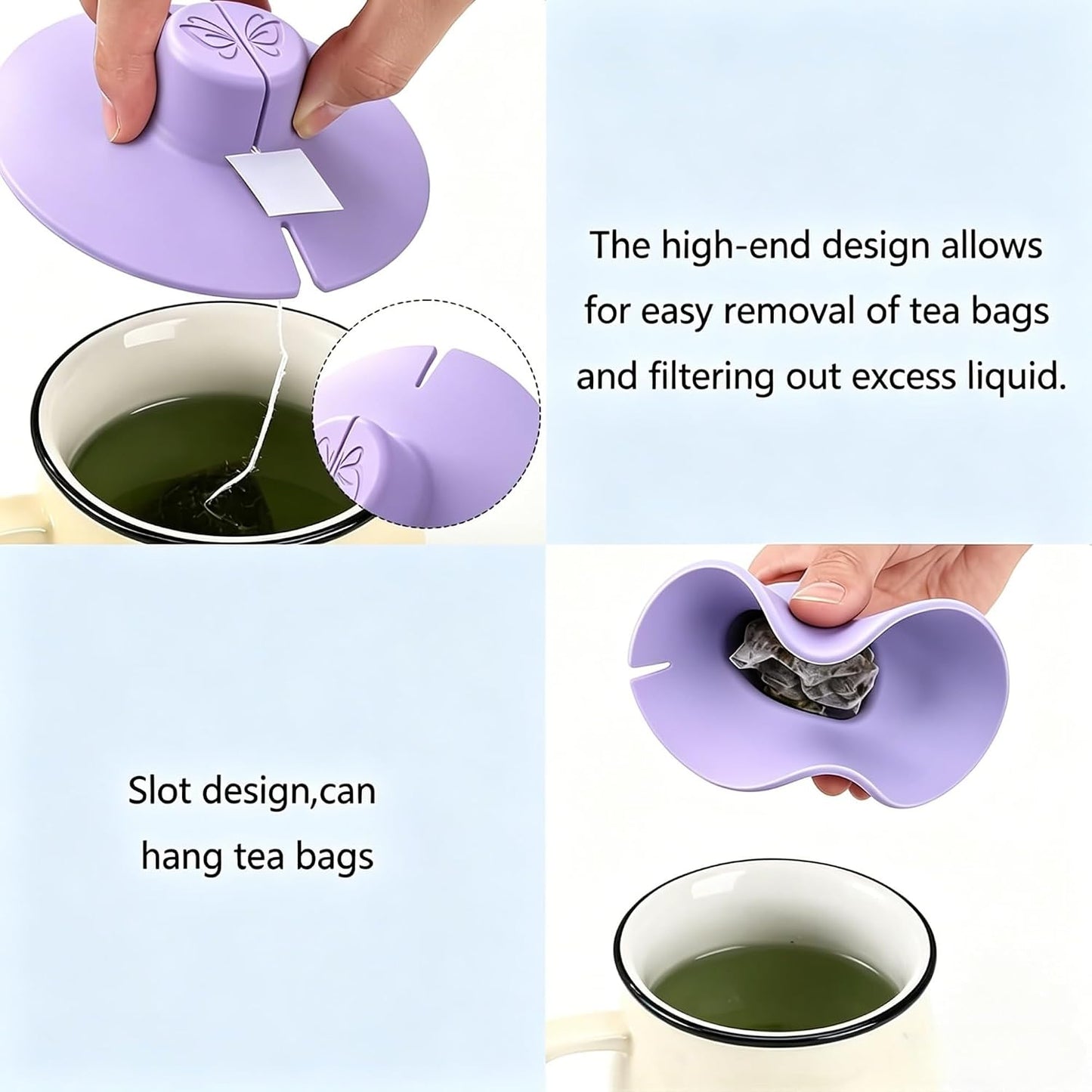 The high-end design allows for easy removal of tea bags and filtering out excess liquid.

Slot design,can hang tea bags