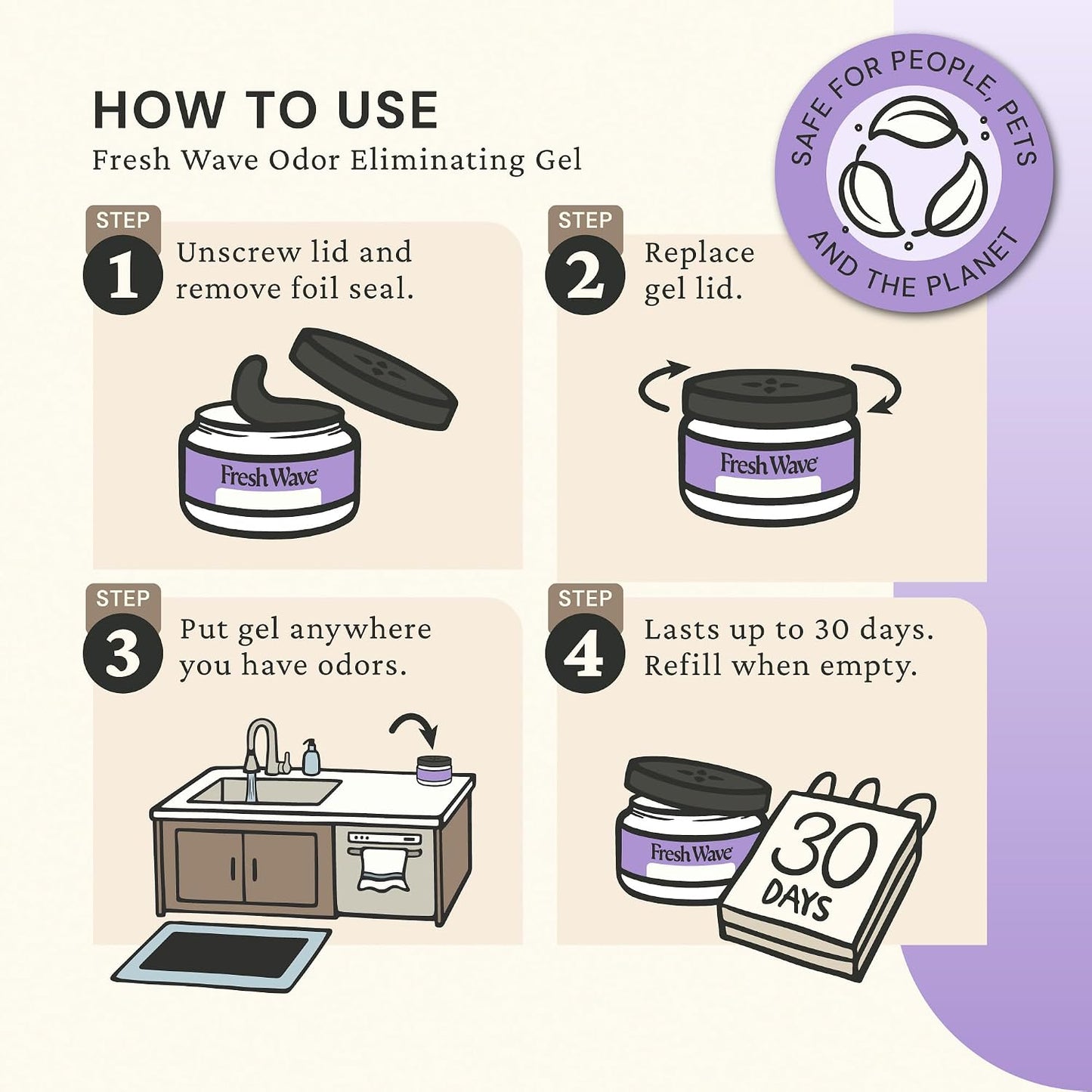 HOW TO USE
Fresh Wave Odor Eliminating Gel

SAFE FOR PEOPLE, PETS AND THE PLANET

STEP
1
Unscrew lid and remove foil seal.

Fresh Wave

STEP
2
Replace gel lid.

Fresh Wave

STEP
3
Put gel anywhere you have odors.

STEP
4
Lasts up to 30 days. Refill when empty.

Fresh Wave

30 DAYS