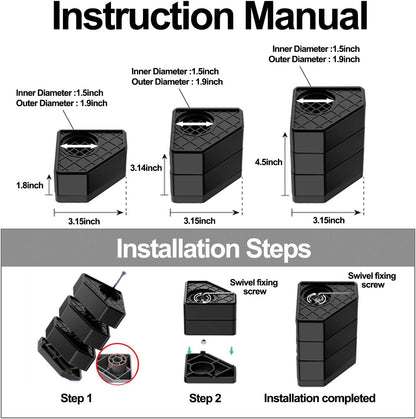 Instruction Manual

Inner Diameter :1.5inch
Outer Diameter : 1.9inch

1.8inch

3.15inch

Inner Diameter :1.5inch
Outer Diameter : 1.9inch

3.14inch

3.15inch

Inner Diameter :1.5inch
Outer Diameter : 1.9inch

4.5inch

3.15inch

Installation Steps

Step 1

Swivel fixing screw

Step 2

Swivel fixing screw

Installation completed