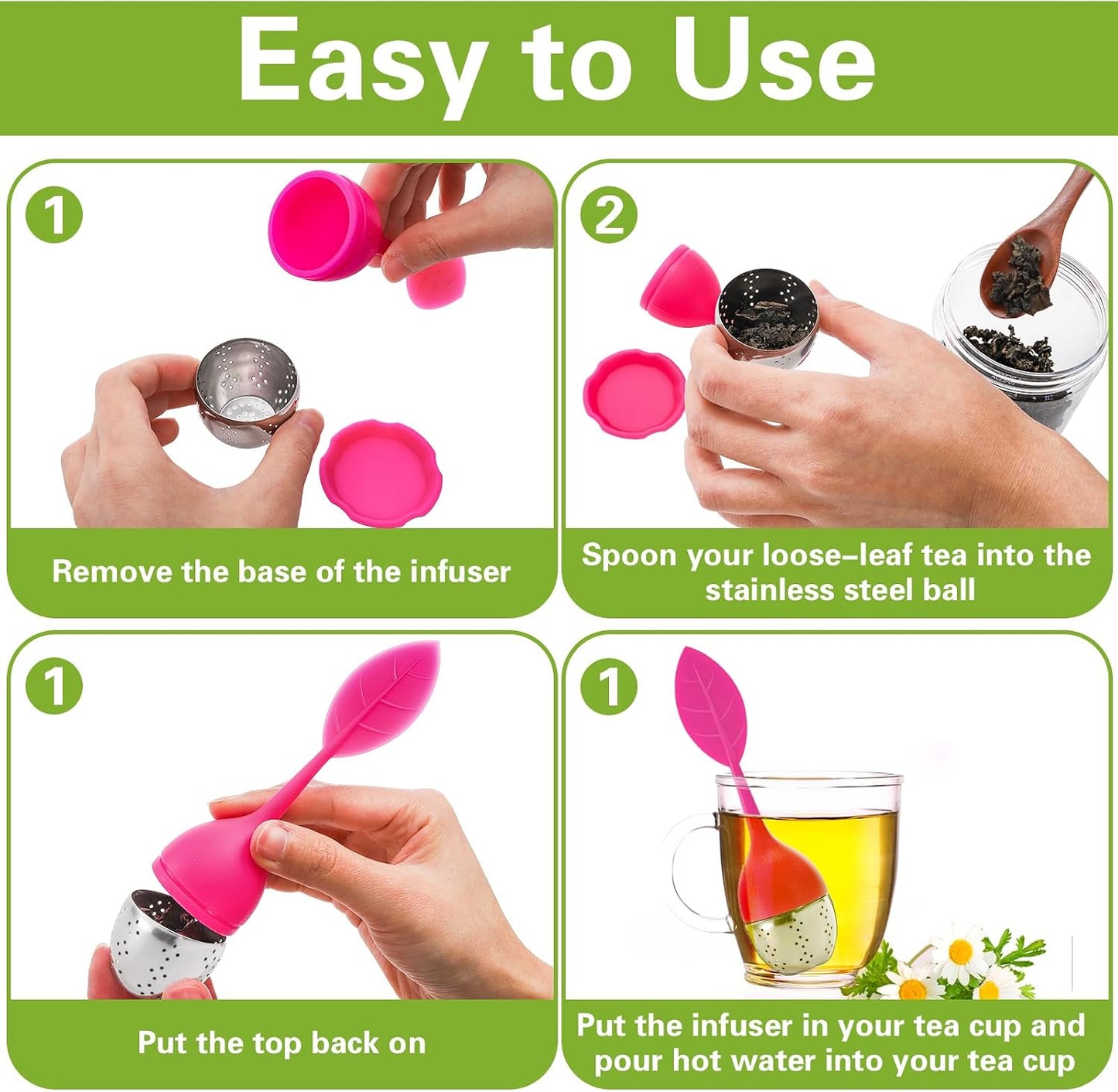 Easy to Use

1

Remove the base of the infuser

2

Spoon your loose–leaf tea into the stainless steel ball

1

Put the top back on

1

Put the infuser in your tea cup and pour hot water into your tea cup