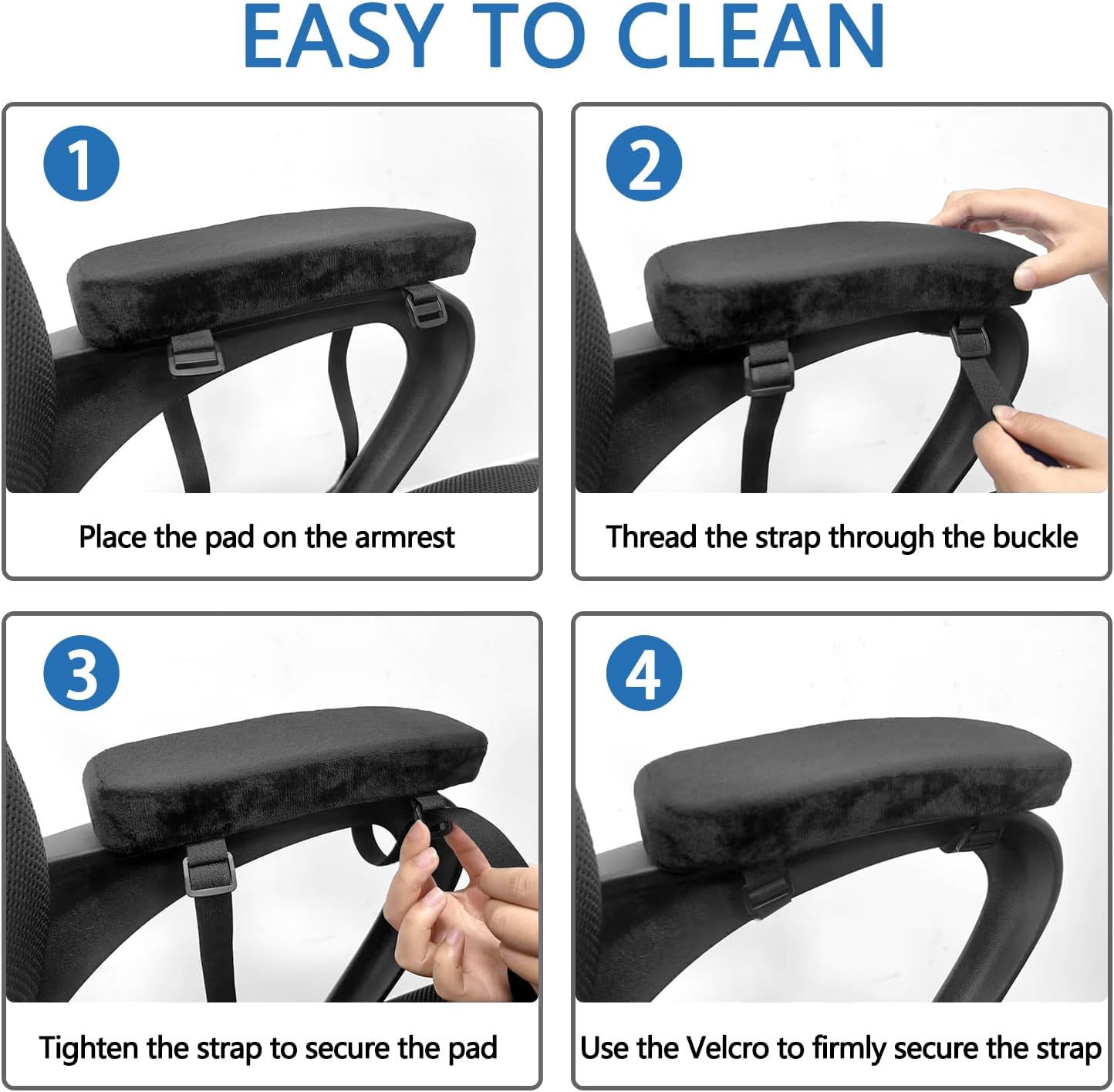 EASY TO CLEAN

1

Place the pad on the armrest

2

Thread the strap through the buckle

3

Tighten the strap to secure the pad

4

Use the Velcro to firmly secure the strap