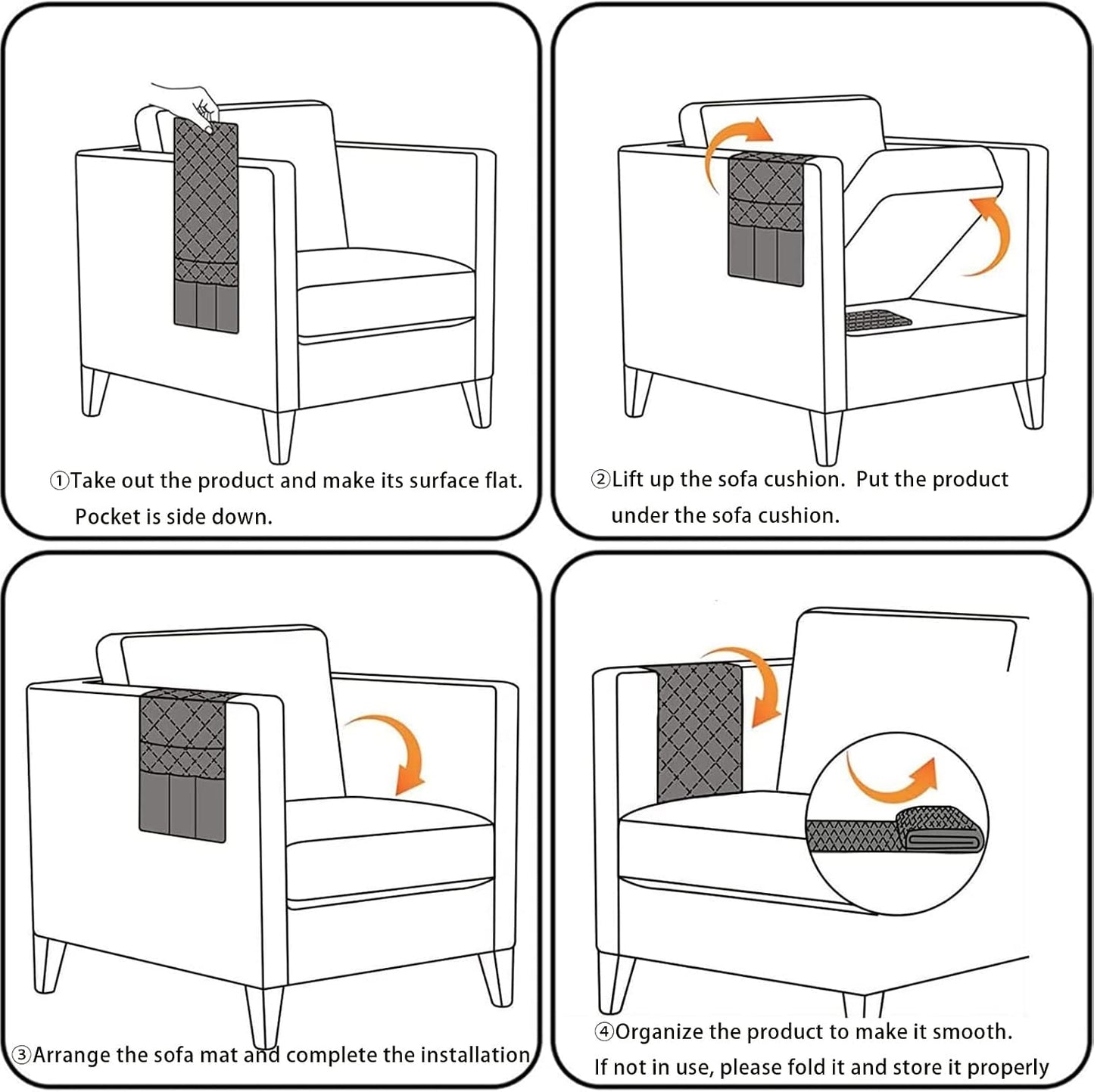 ①Take out the product and make its surface flat. Pocket is side down.

②Lift up the sofa cushion. Put the product under the sofa cushion.

③Arrange the sofa mat and complete the installation

④Organize the product to make it smooth. If not in use, please fold it and store it properly