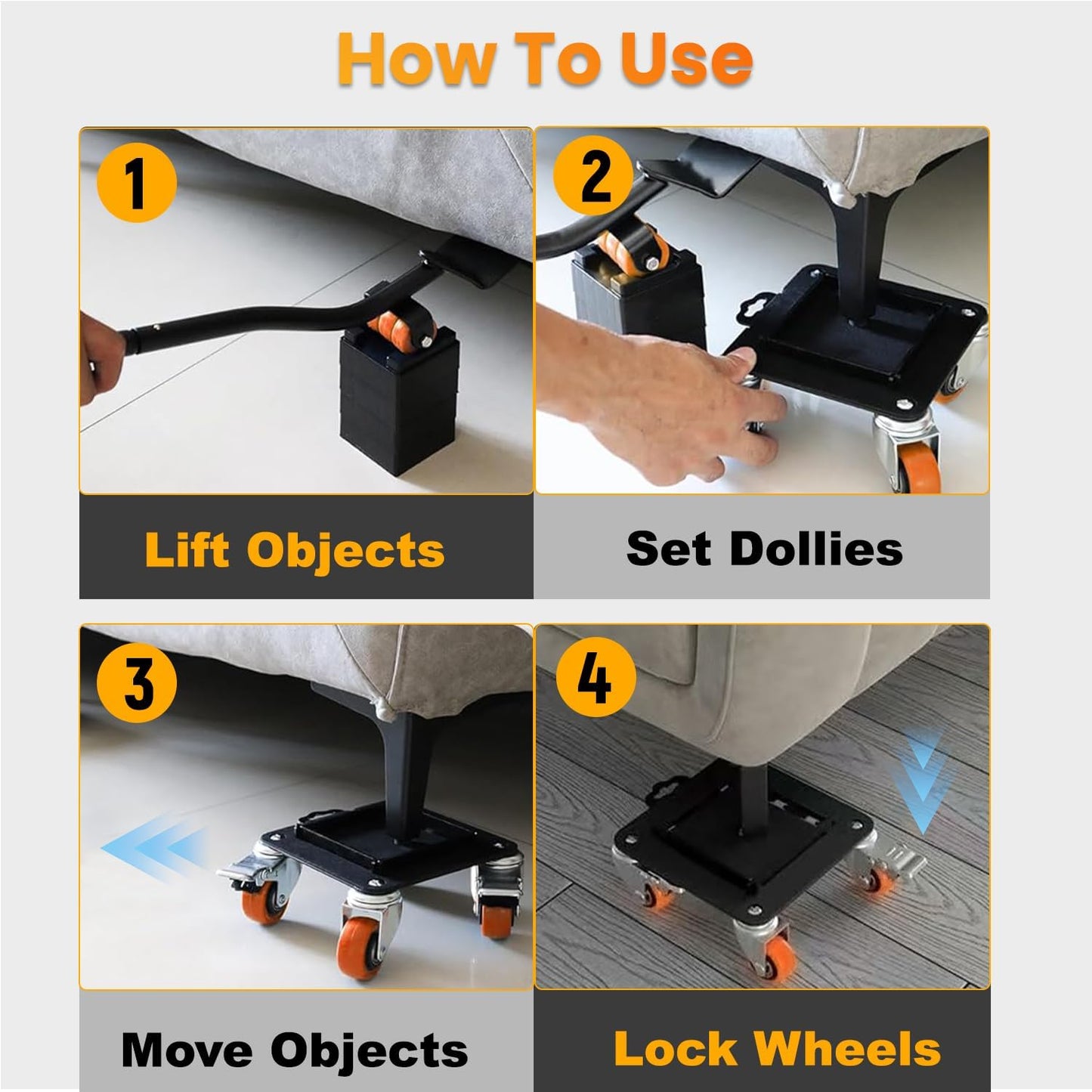 How To Use

1

Lift Objects

2

Set Dollies

3

Move Objects

4

Lock Wheels