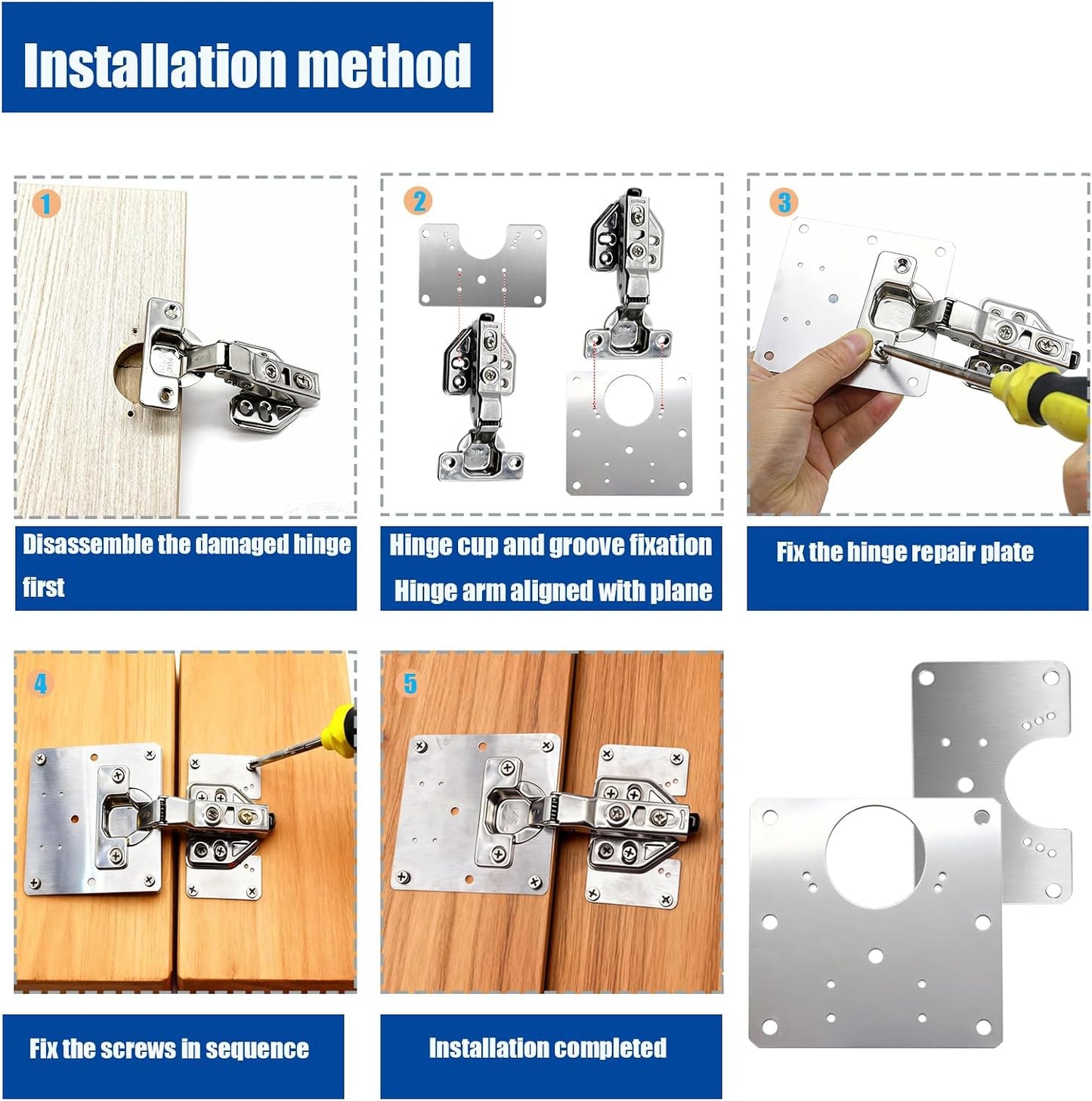 Installation method

1

Disassemble the damaged hinge first

2

Hinge cup and groove fixation
Hinge arm aligned with plane

3

Fix the hinge repair plate

4

Fix the screws in sequence

5

Installation completed