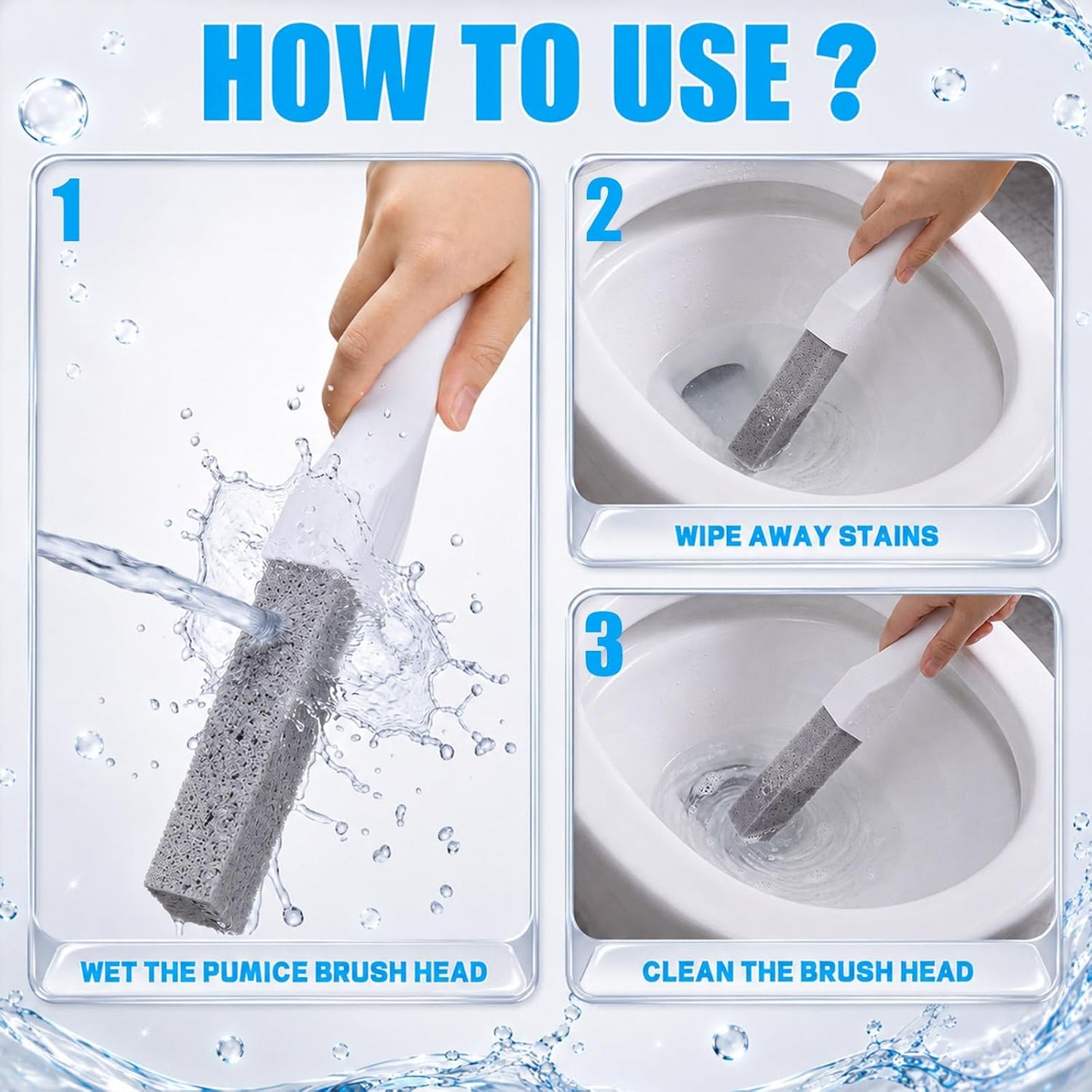 HOW TO USE ?

1

WET THE PUMICE BRUSH HEAD

2

WIPE AWAY STAINS

3

CLEAN THE BRUSH HEAD