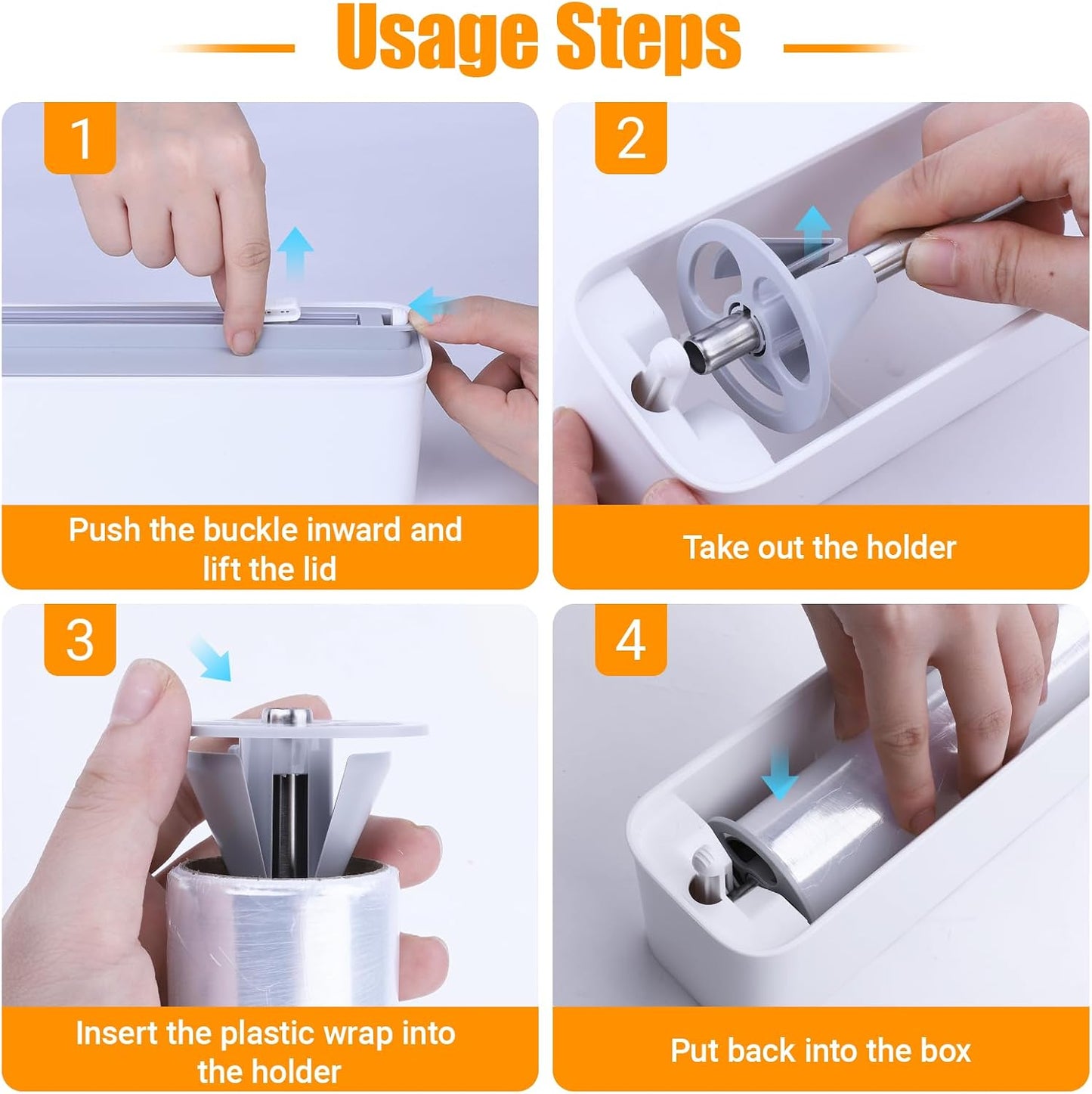 Usage Steps

1

Push the buckle inward and lift the lid

2

Take out the holder

3

Insert the plastic wrap into the holder

4

Put back into the box