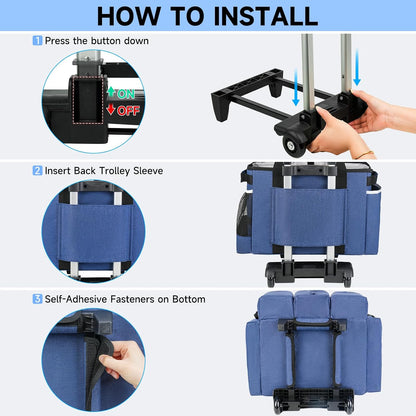 HOW TO INSTALL

1 Press the button down

ON
OFF

2 Insert Back Trolley Sleeve

3 Self-Adhesive Fasteners on Bottom