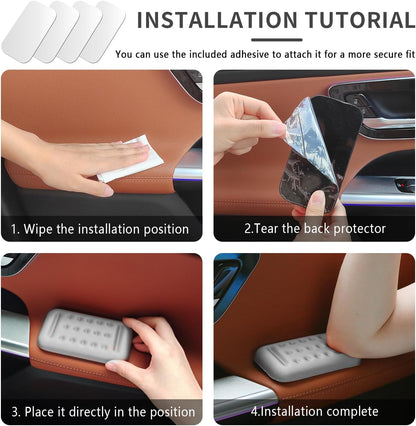 INSTALLATION TUTORIAL

You can use the included adhesive to attach it for a more secure fit

1. Wipe the installation position

2.Tear the back protector

3. Place it directly in the position

4.Installation complete