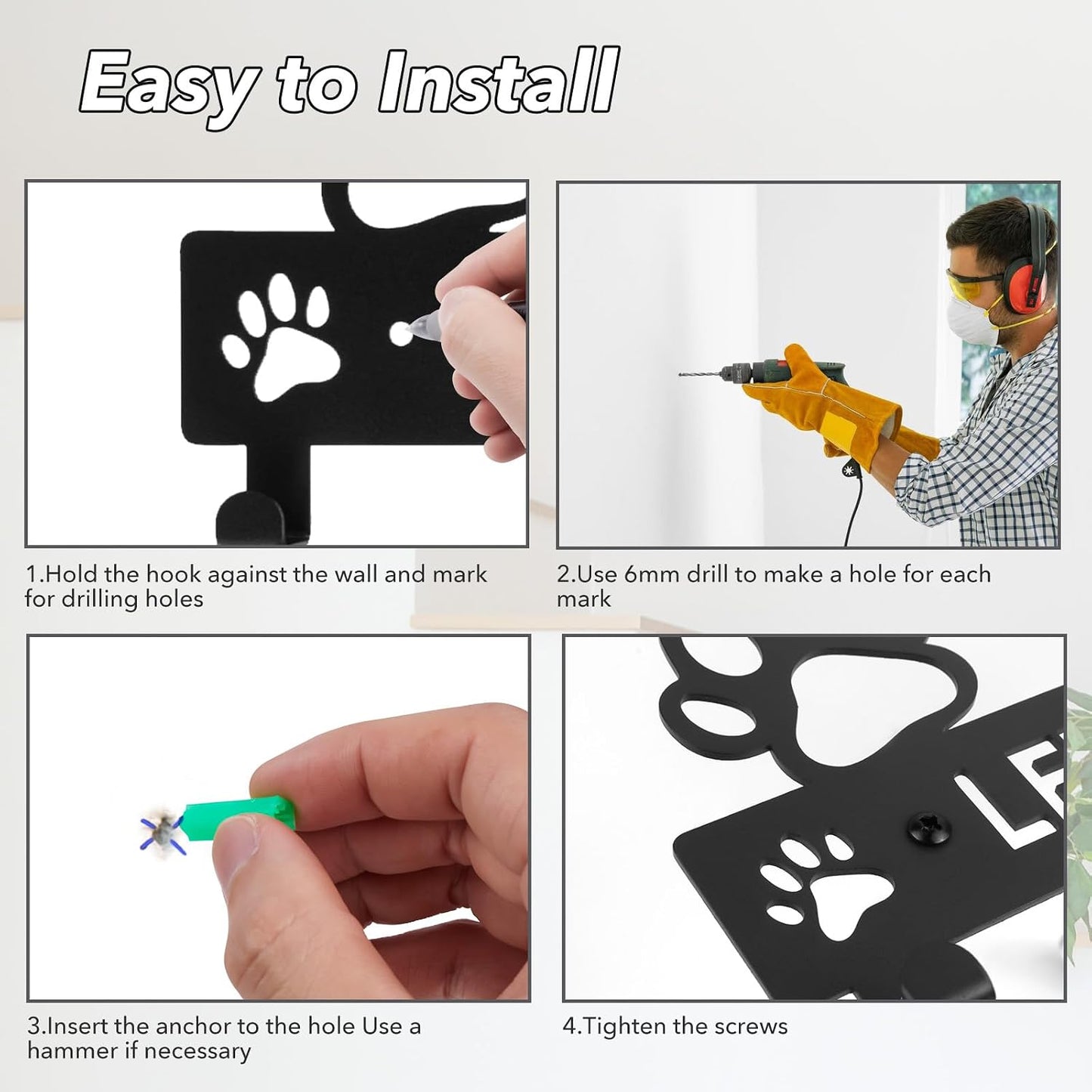 Easy to Install

1.Hold the hook against the wall and mark for drilling holes

2.Use 6mm drill to make a hole for each mark

3.Insert the anchor to the hole Use a hammer if necessary

LE

4.Tighten the screws