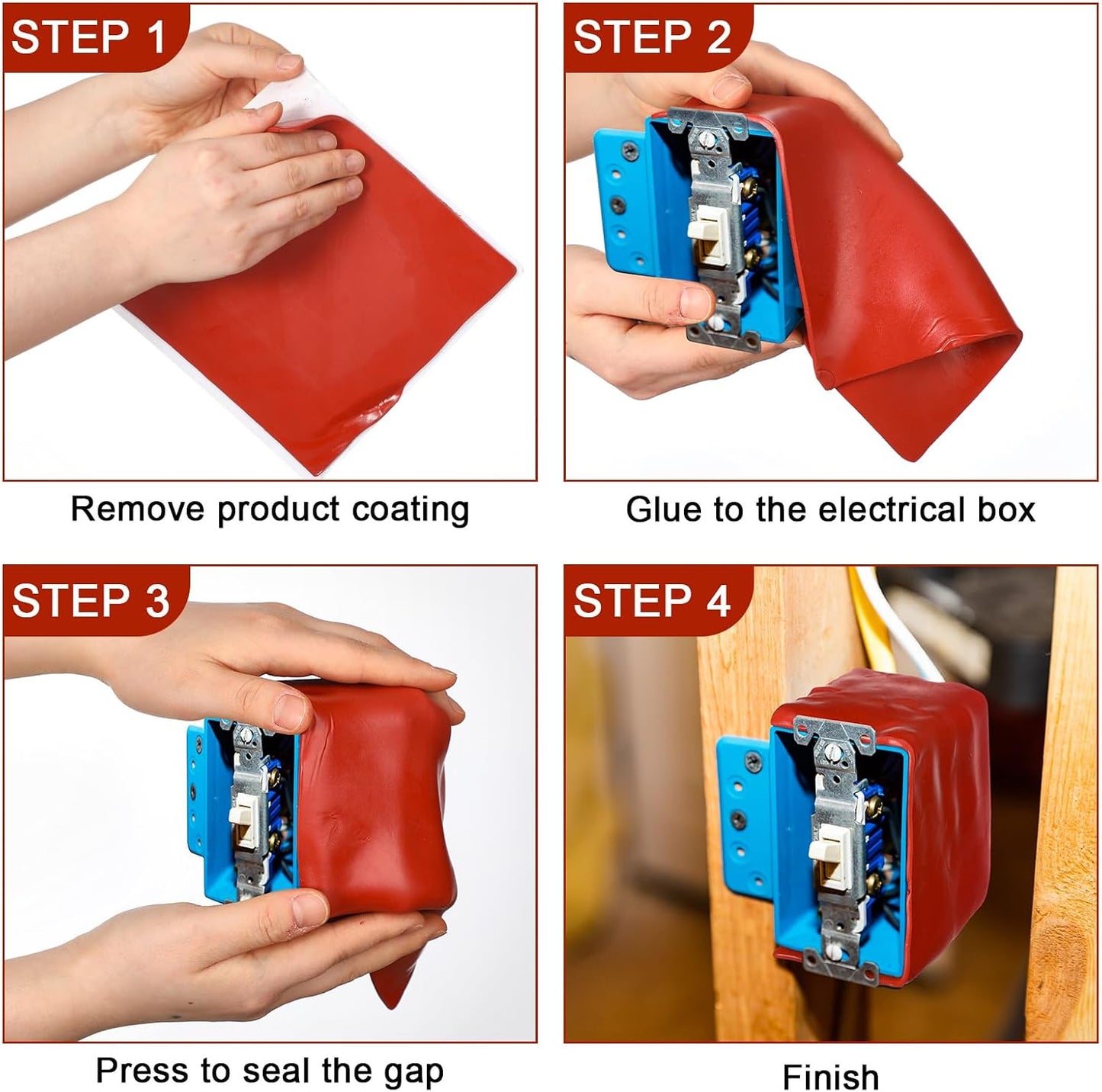 STEP 1

Remove product coating

STEP 2

Glue to the electrical box

STEP 3

Press to seal the gap

STEP 4

Finish