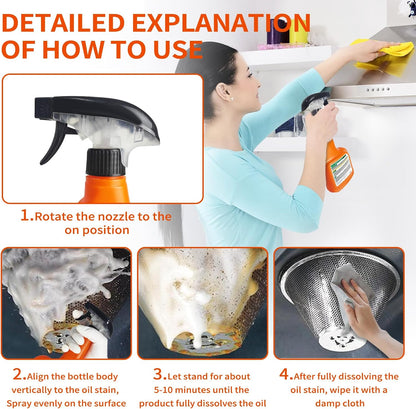 DETAILED EXPLANATION OF HOW TO USE

1.Rotate the nozzle to the on position

2.Align the bottle body vertically to the oil stain, Spray evenly on the surface

3.Let stand for about 5-10 minutes until the product fully dissolves the oil

4.After fully dissolving the oil stain, wipe it with a damp cloth