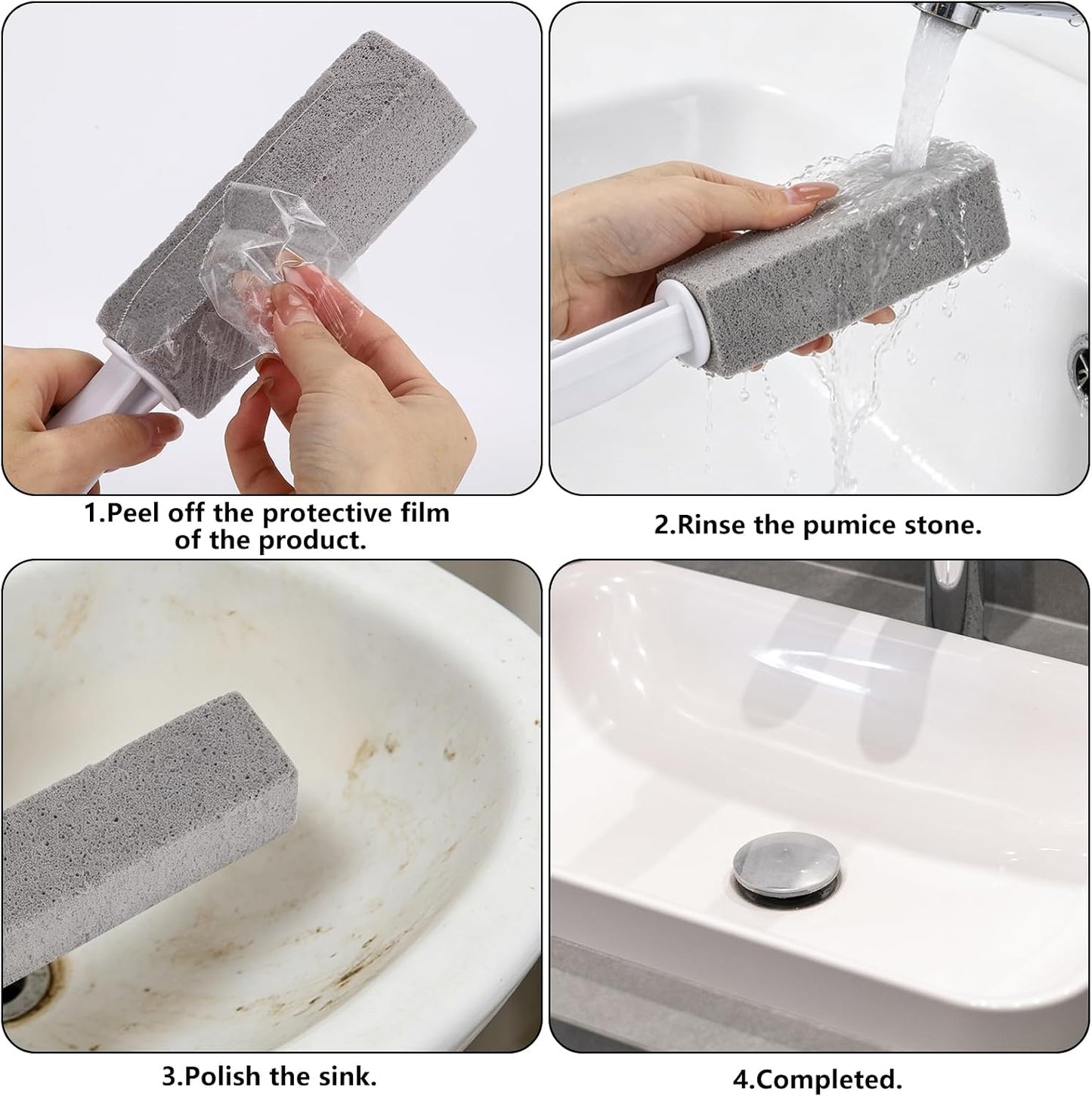 1.Peel off the protective film of the product.

2.Rinse the pumice stone.

3.Polish the sink.

4.Completed.