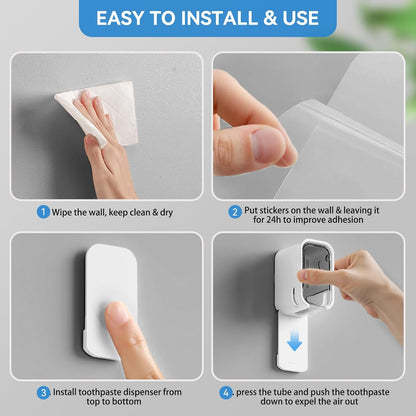 EASY TO INSTALL & USE

1 Wipe the wall, keep clean & dry

2 Put stickers on the wall & leaving it for 24h to improve adhesion

3. Install toothpaste dispenser from top to bottom

4. press the tube and push the toothpaste down to expel the air out