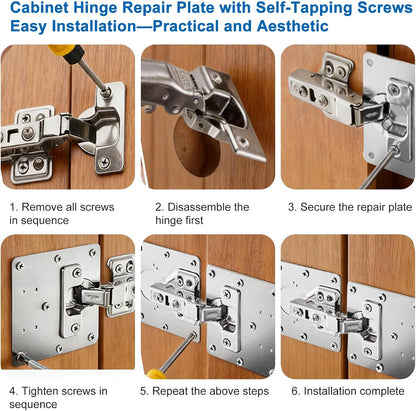 Cabinet Hinge Repair Plate with Self-Tapping Screws
Easy Installation—Practical and Aesthetic

1. Remove all screws in sequence

2. Disassemble the hinge first

3. Secure the repair plate

4. Tighten screws in sequence

5. Repeat the above steps

6. Installation complete