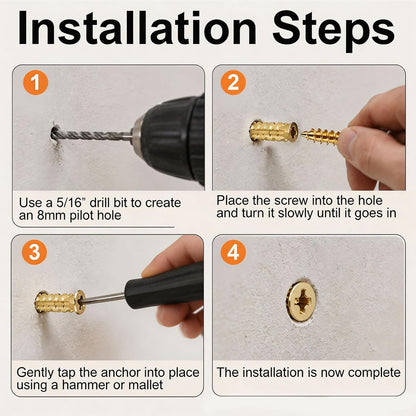 Installation Steps

1

Use a 5/16" drill bit to create an 8mm pilot hole

2

Place the screw into the hole and turn it slowly until it goes in

3

Gently tap the anchor into place using a hammer or mallet

4

The installation is now complete