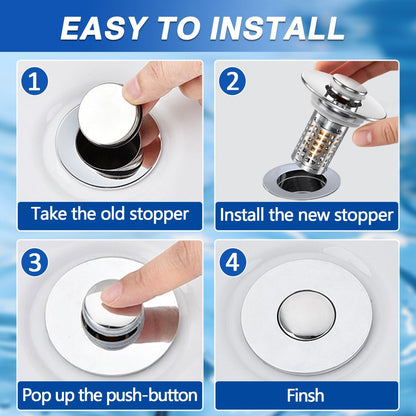 EASY TO INSTALL

1

Take the old stopper

2

Install the new stopper

3

Pop up the push-button

4

Finsh