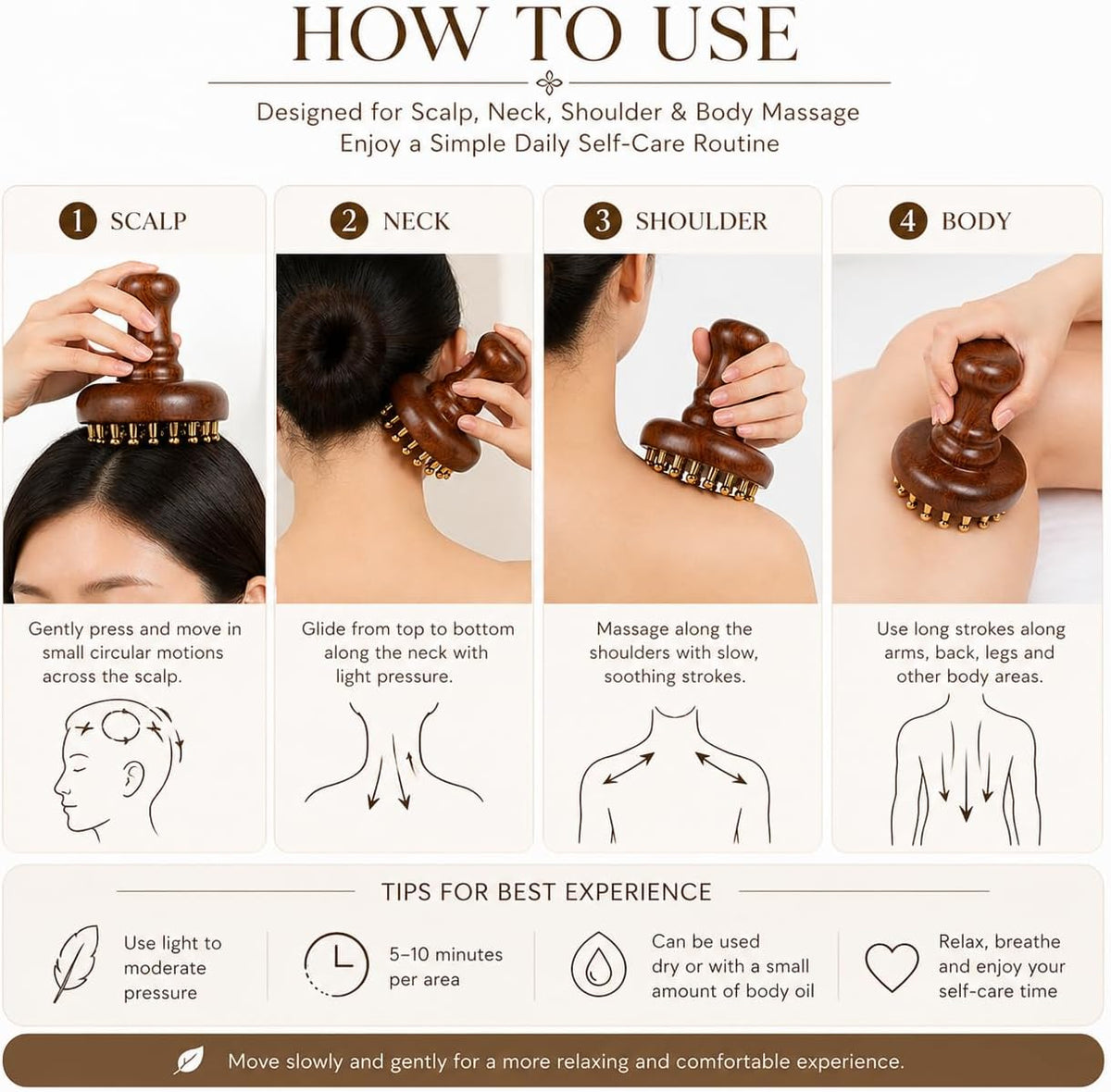 HOW TO USE

Designed for Scalp, Neck, Shoulder & Body Massage
Enjoy a Simple Daily Self-Care Routine

1 SCALP

Gently press and move in small circular motions across the scalp.

2 NECK

Glide from top to bottom along the neck with light pressure.

3 SHOULDER

Massage along the shoulders with slow, soothing strokes.

4 BODY

Use long strokes along arms, back, legs and other body areas.

TIPS FOR BEST EXPERIENCE

Use light to moderate pressure

5–10 minutes per area

Can be used dry or with a small amount of body oil

Relax, breathe and enjoy your self-care time

Move slowly and gently for a more relaxing and comfortable experience.