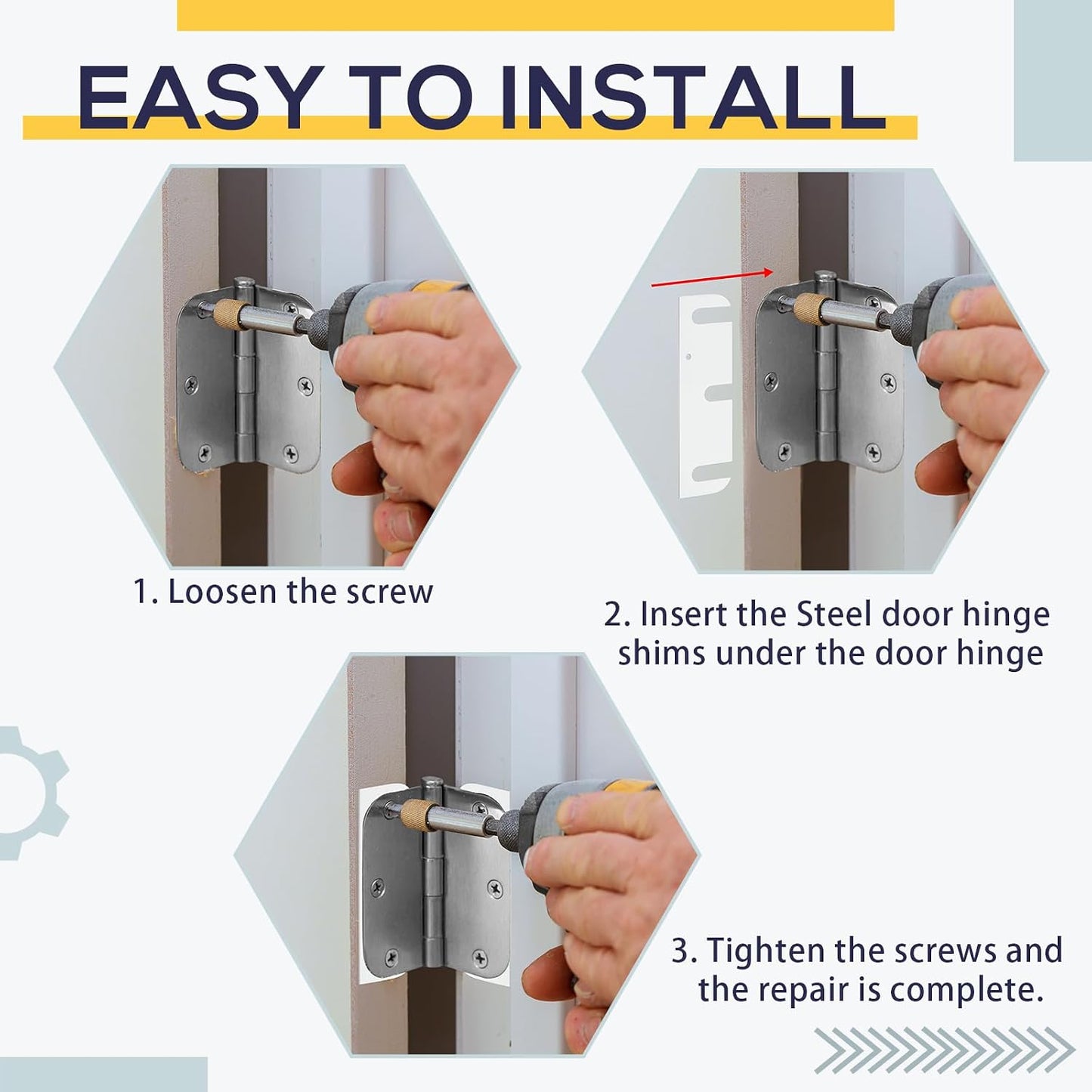 EASY TO INSTALL

1. Loosen the screw

2. Insert the Steel door hinge shims under the door hinge

3. Tighten the screws and the repair is complete.