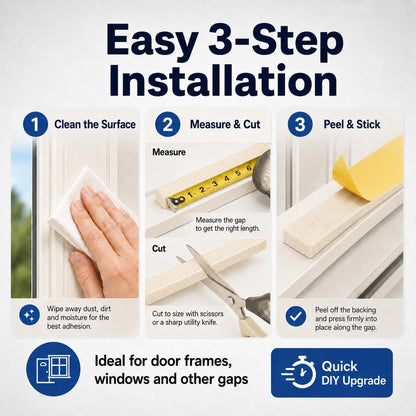 Easy 3-Step Installation

1 Clean the Surface

Wipe away dust, dirt and moisture for the best adhesion.

2 Measure & Cut

Measure

1 2 3 4 5 6

Measure the gap to get the right length.

Cut

Cut to size with scissors or a sharp utility knife.

3 Peel & Stick

Peel off the backing and press firmly into place along the gap.

Ideal for door frames, windows and other gaps

Quick DIY Upgrade