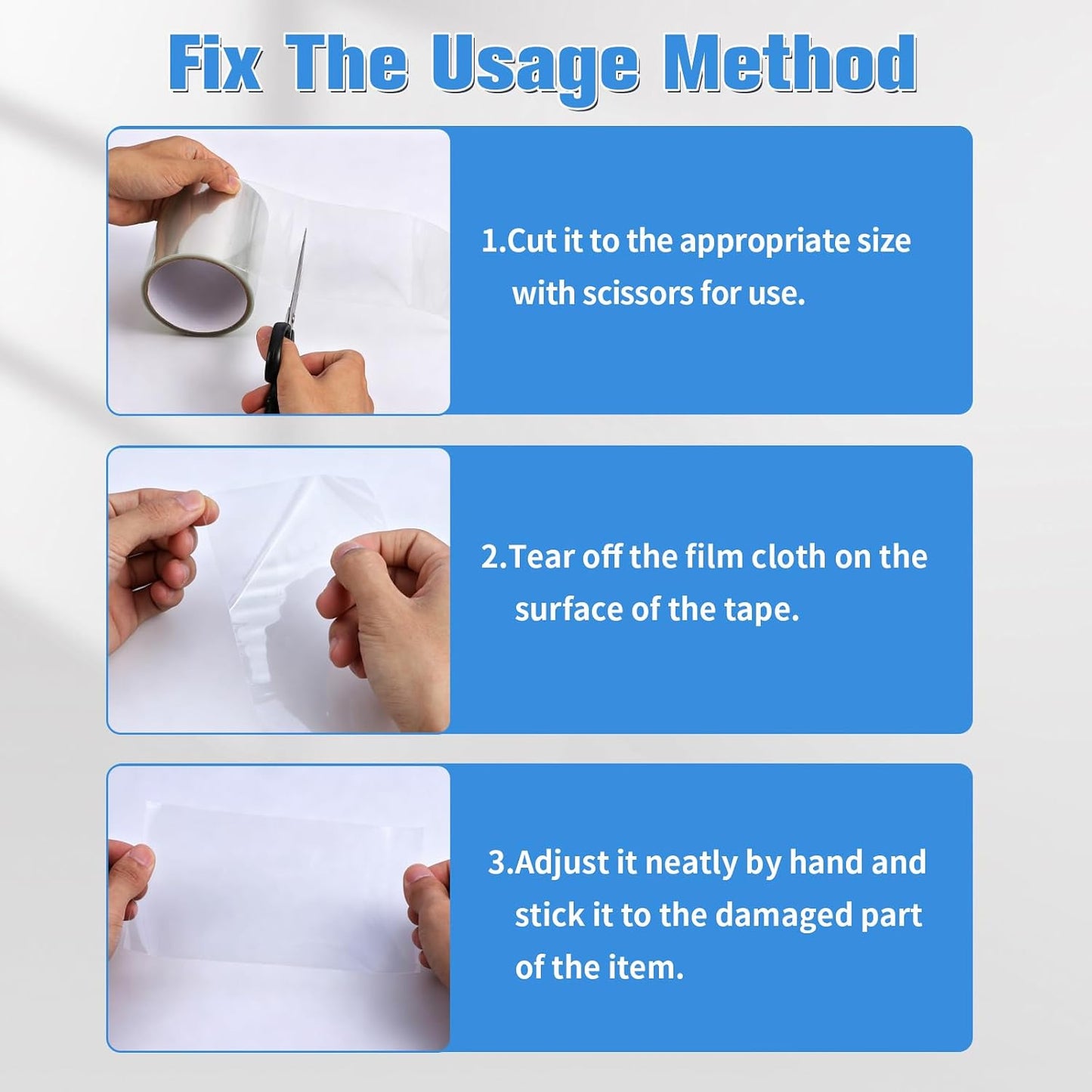 Fix The Usage Method

1.Cut it to the appropriate size with scissors for use.

2.Tear off the film cloth on the surface of the tape.

3.Adjust it neatly by hand and stick it to the damaged part of the item.