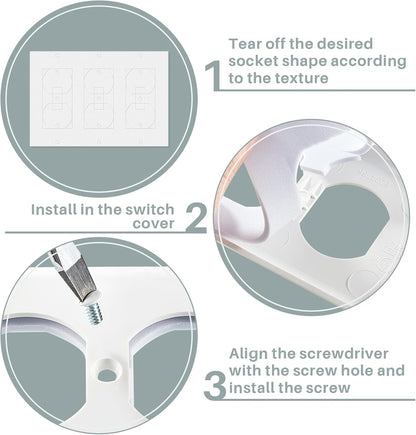 1 Tear off the desired socket shape according to the texture

Install in the switch cover 2

3 Align the screwdriver with the screw hole and install the screw