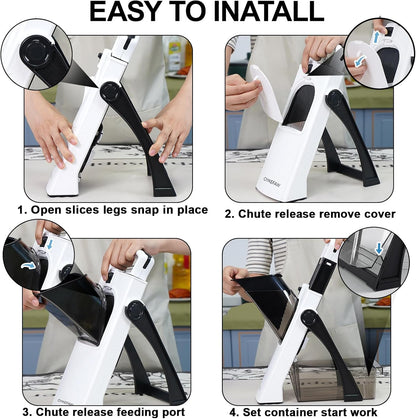 EASY TO INATALL

1. Open slices legs snap in place

2. Chute release remove cover

3. Chute release feeding port

4. Set container start work