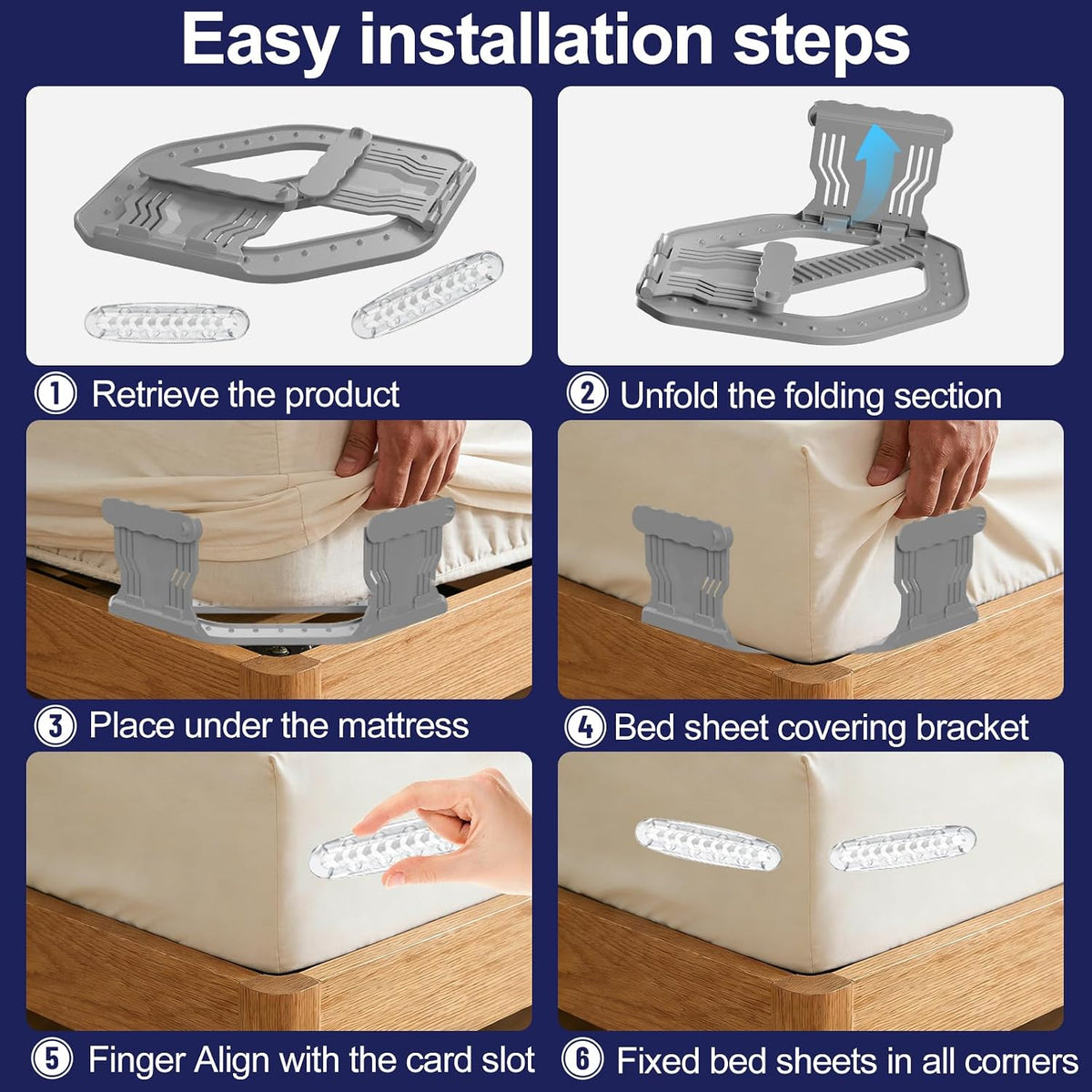 Easy installation steps

① Retrieve the product

② Unfold the folding section

③ Place under the mattress

④ Bed sheet covering bracket

⑤ Finger Align with the card slot

⑥ Fixed bed sheets in all corners