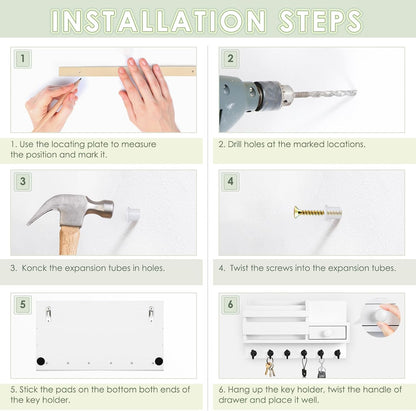 INSTALLATION STEPS

1

1. Use the locating plate to measure the position and mark it.

2

2. Drill holes at the marked locations.

3

3. Konck the expansion tubes in holes.

4

4. Twist the screws into the expansion tubes.

5

5. Stick the pads on the bottom both ends of the key holder.

6

6. Hang up the key holder, twist the handle of drawer and place it well.