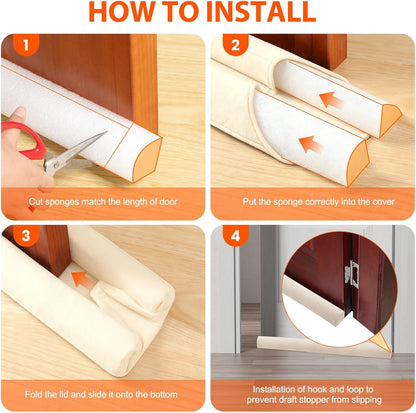 HOW TO INSTALL

1

Cut sponges match the length of door

2

Put the sponge correctly into the cover

3

Fold the lid and slide it onto the bottom

4

Installation of hook and loop to prevent draft stopper from slipping