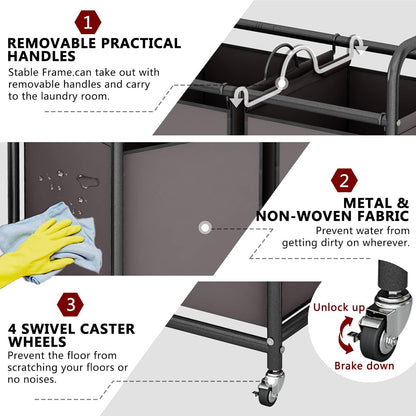 1

REMOVABLE PRACTICAL HANDLES

Stable Frame.can take out with removable handles and carry to the laundry room.

2

METAL & NON-WOVEN FABRIC

Prevent water from getting dirty on wherever.

3

4 SWIVEL CASTER WHEELS

Prevent the floor from scratching your floors or no noises.

Unlock up

Brake down