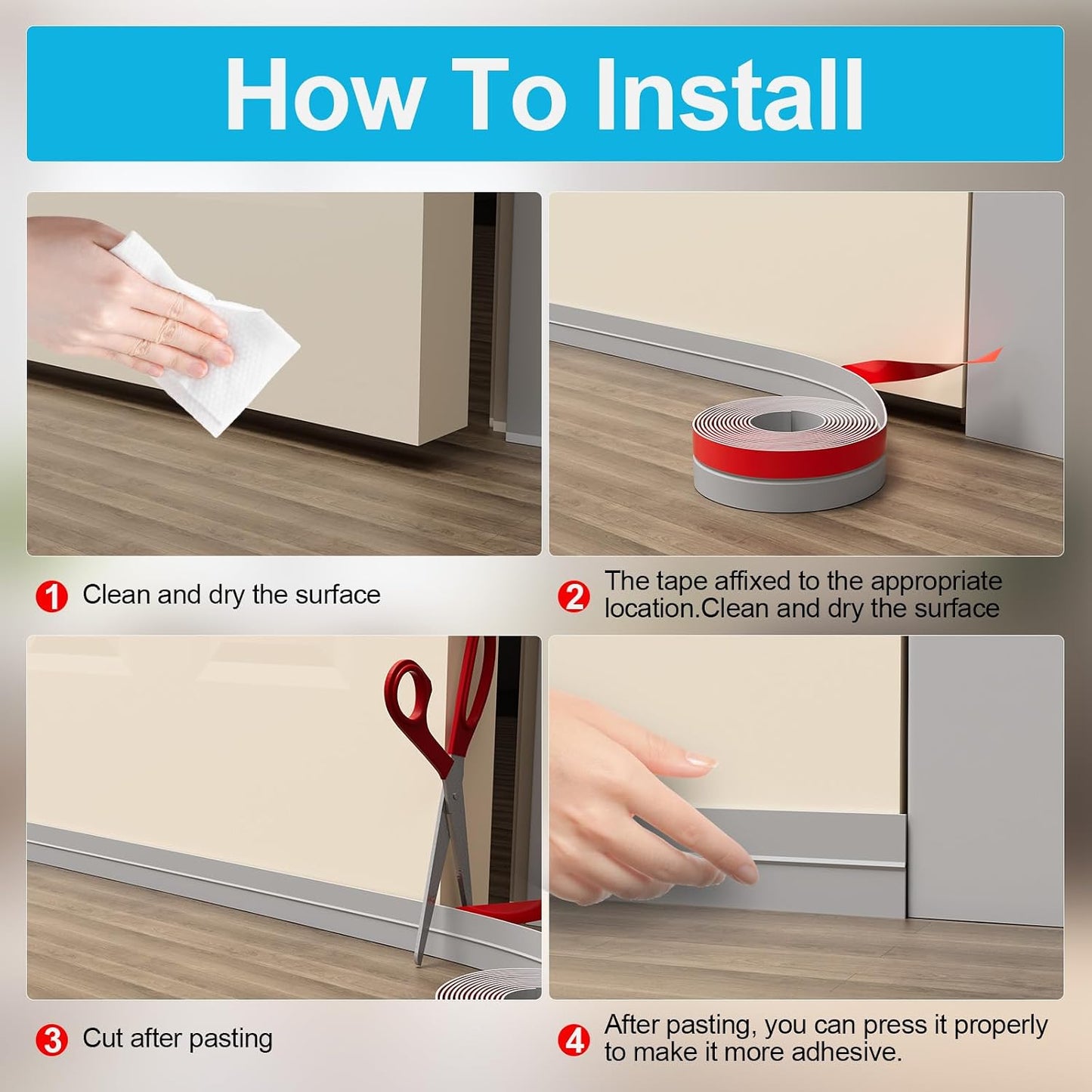 How To Install

1 Clean and dry the surface

2 The tape affixed to the appropriate location.Clean and dry the surface

3 Cut after pasting

4 After pasting, you can press it properly to make it more adhesive.