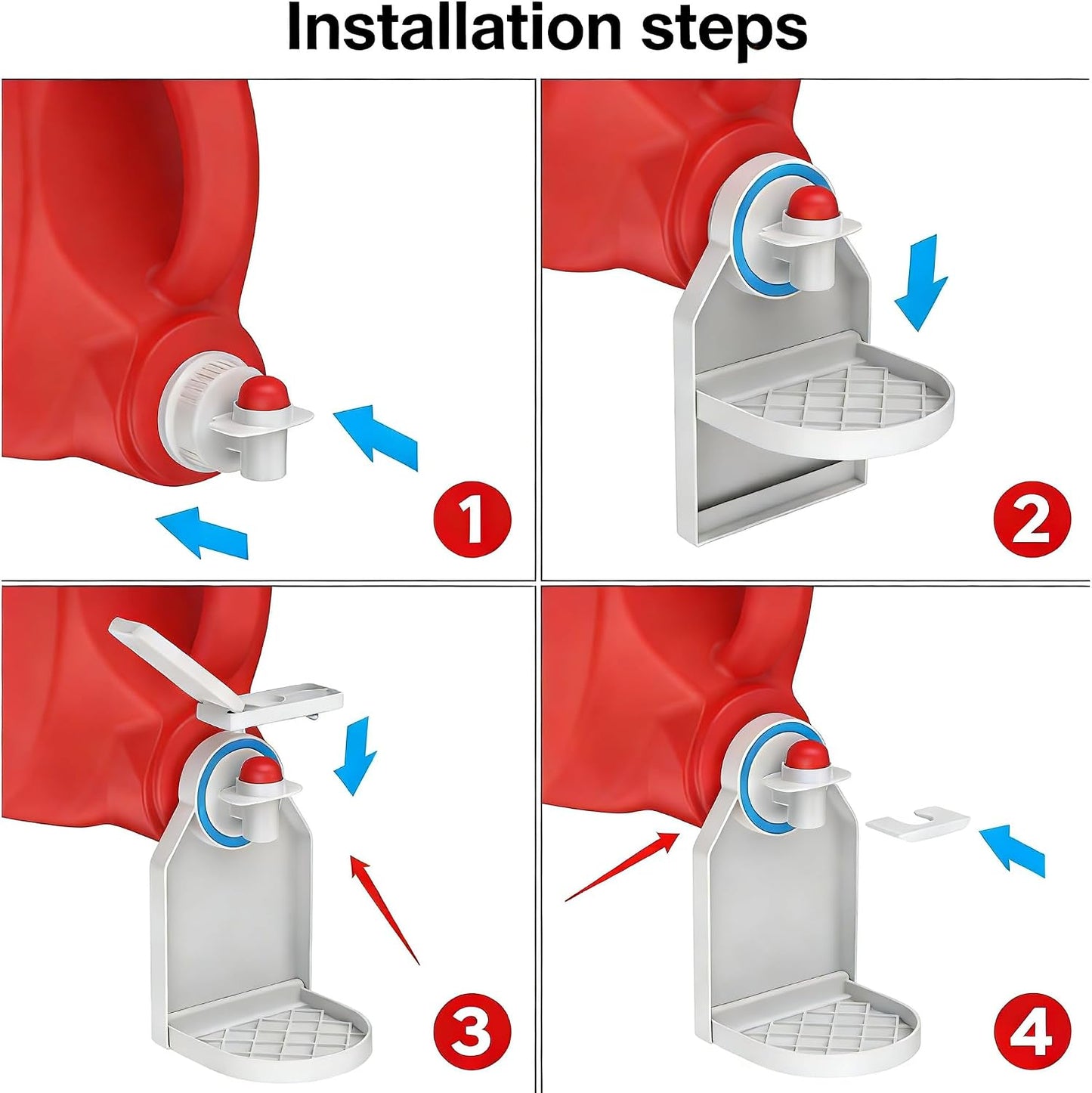 Installation steps

1

2

3

4