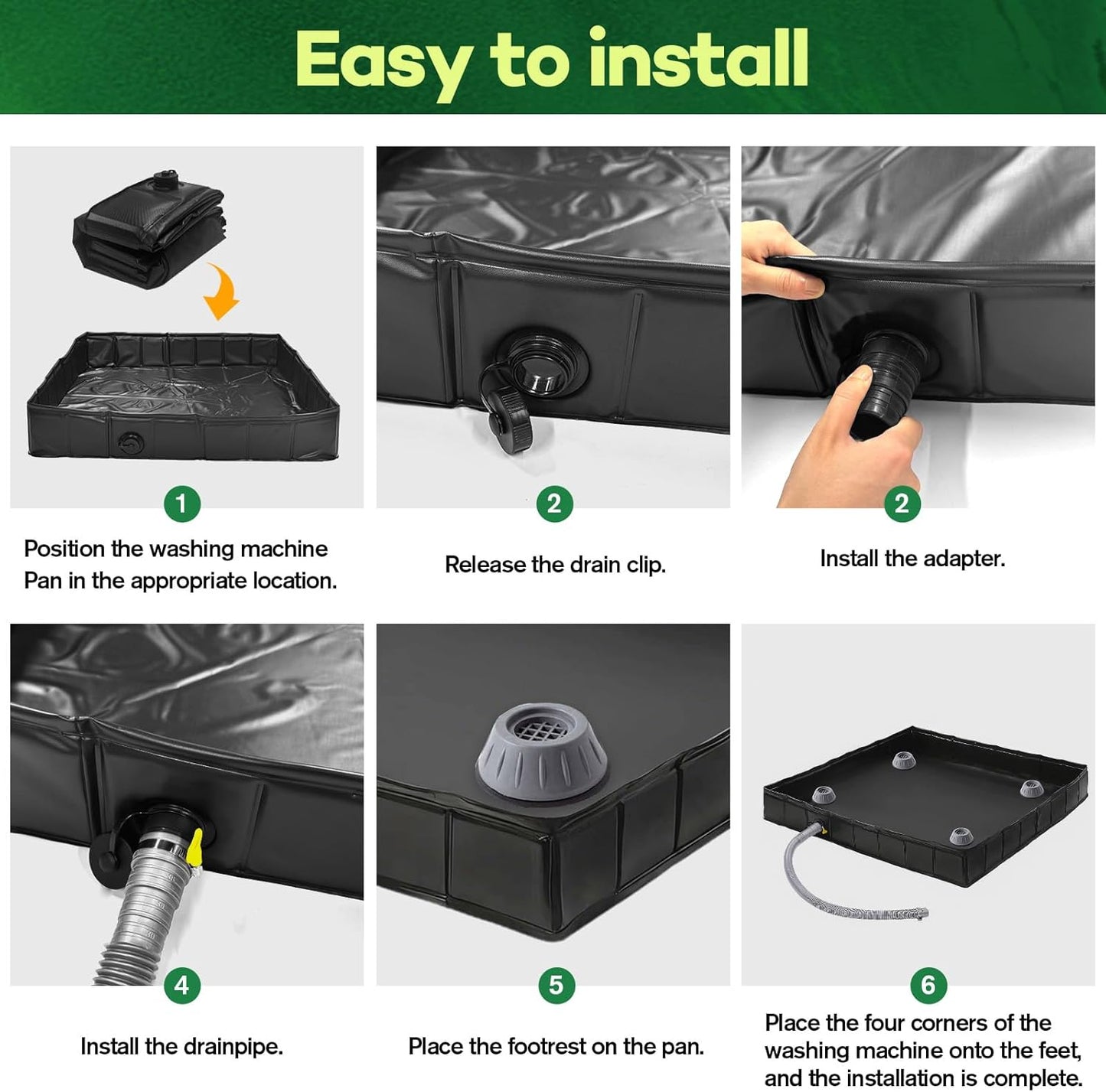 Easy to install

1
Position the washing machine Pan in the appropriate location.

2
Release the drain clip.

2
Install the adapter.

4
Install the drainpipe.

5
Place the footrest on the pan.

6
Place the four corners of the washing machine onto the feet, and the installation is complete.