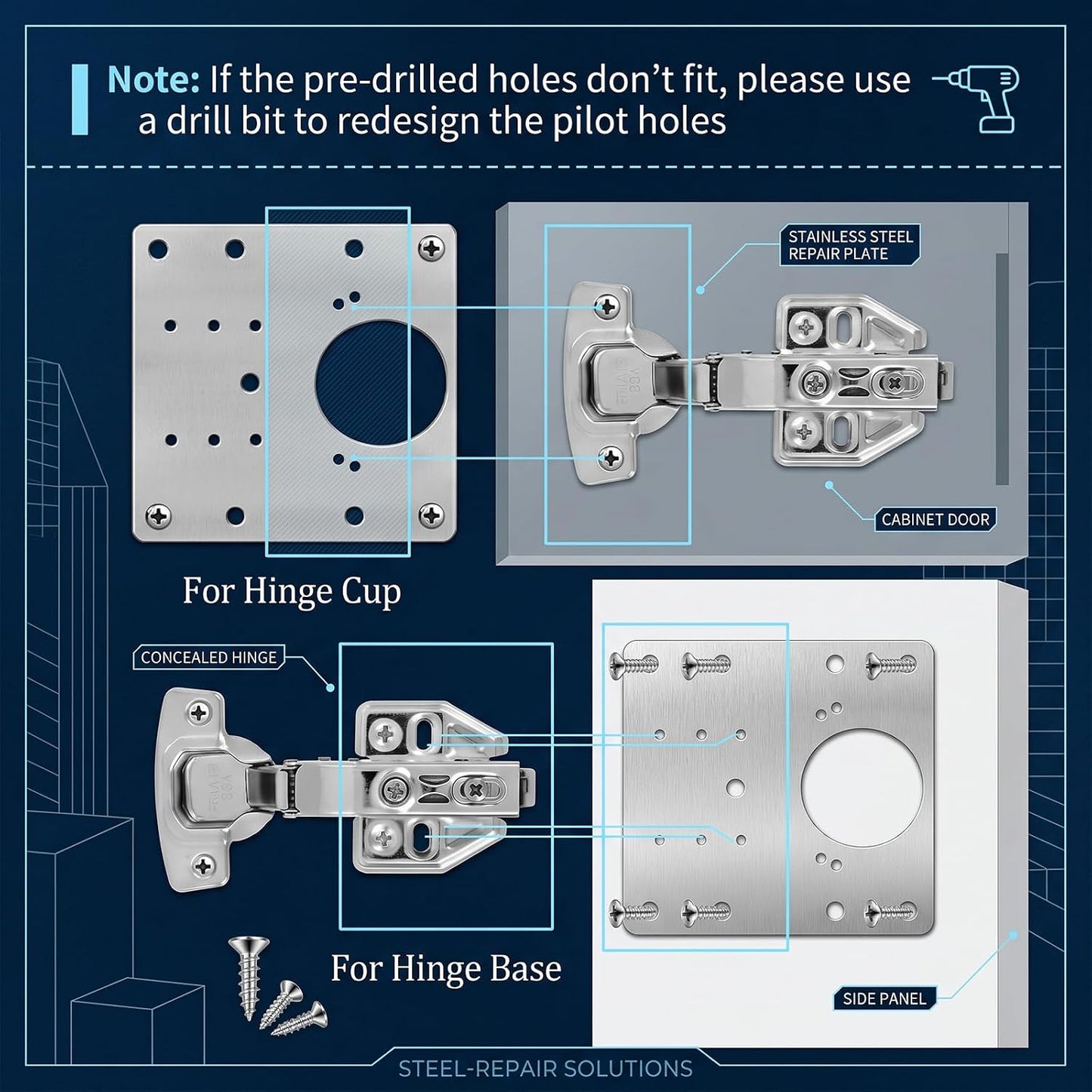 Note: If the pre-drilled holes don't fit, please use a drill bit to redesign the pilot holes

STAINLESS STEEL REPAIR PLATE

CABINET DOOR

For Hinge Cup

CONCEALED HINGE

For Hinge Base

SIDE PANEL

STEEL-REPAIR SOLUTIONS