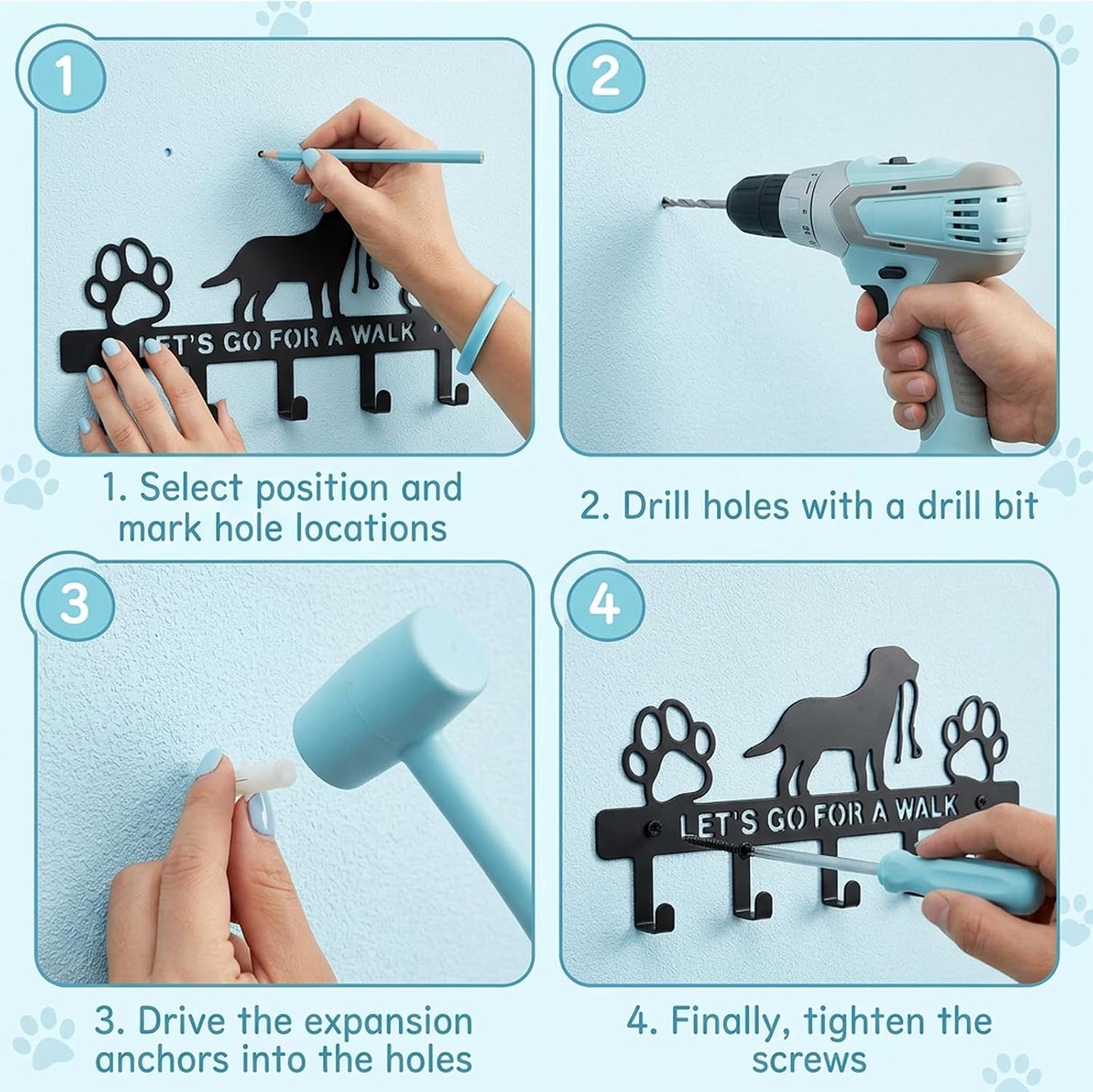 1

LET'S GO FOR A WALK

1. Select position and mark hole locations

2

2. Drill holes with a drill bit

3

3. Drive the expansion anchors into the holes

4

LET'S GO FOR A WALK

4. Finally, tighten the screws