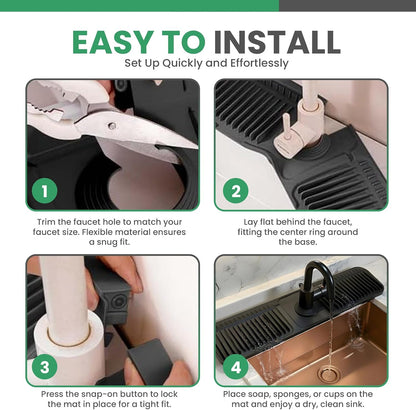 EASY TO INSTALL
Set Up Quickly and Effortlessly

1

Trim the faucet hole to match your faucet size. Flexible material ensures a snug fit.

2

Lay flat behind the faucet, fitting the center ring around the base.

3

Press the snap-on button to lock the mat in place for a tight fit.

4

Place soap, sponges, or cups on the mat and enjoy a dry, clean sink.