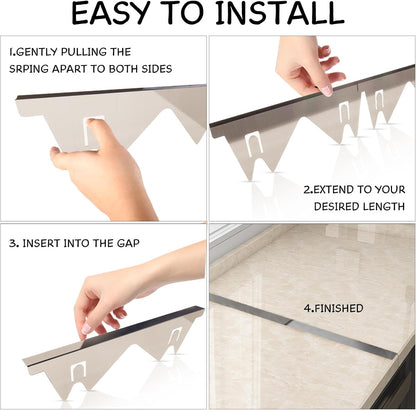 EASY TO INSTALL

1.GENTLY PULLING THE SRPING APART TO BOTH SIDES

2.EXTEND TO YOUR DESIRED LENGTH

3. INSERT INTO THE GAP

4.FINISHED