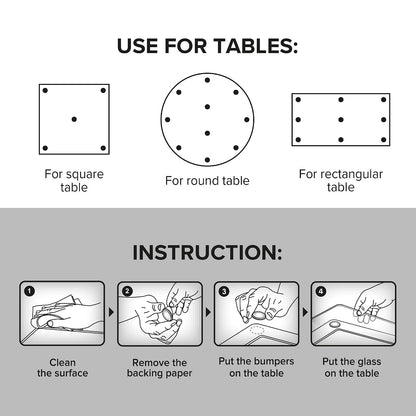 USE FOR TABLES:

For square table

For round table

For rectangular table

INSTRUCTION:

1

Clean the surface

2

Remove the backing paper

3

Put the bumpers on the table

4

Put the glass on the table