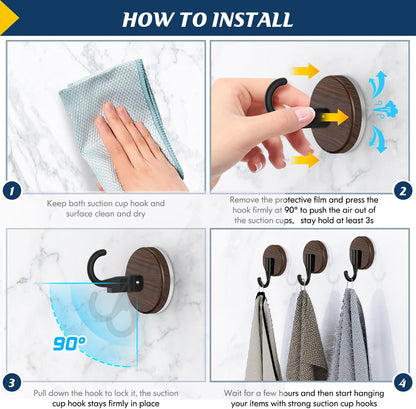 HOW TO INSTALL

1

Keep both suction cup hook and surface clean and dry

2

Remove the protective film and press the hook firmly at 90° to push the air out of the suction cups, stay hold at least 3s

90°

3

Pull down the hook to lock it, the suction cup hook stays firmly in place

4

Wait for a few hours and then start hanging your items with strong suction cup hooks