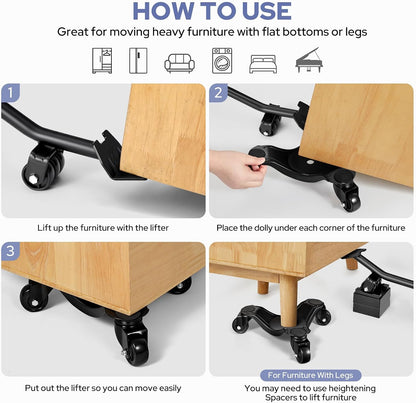 HOW TO USE

Great for moving heavy furniture with flat bottoms or legs

1

Lift up the furniture with the lifter

2

Place the dolly under each corner of the furniture

3

Put out the lifter so you can move easily

For Furniture With Legs

You may need to use heightening Spacers to lift furniture