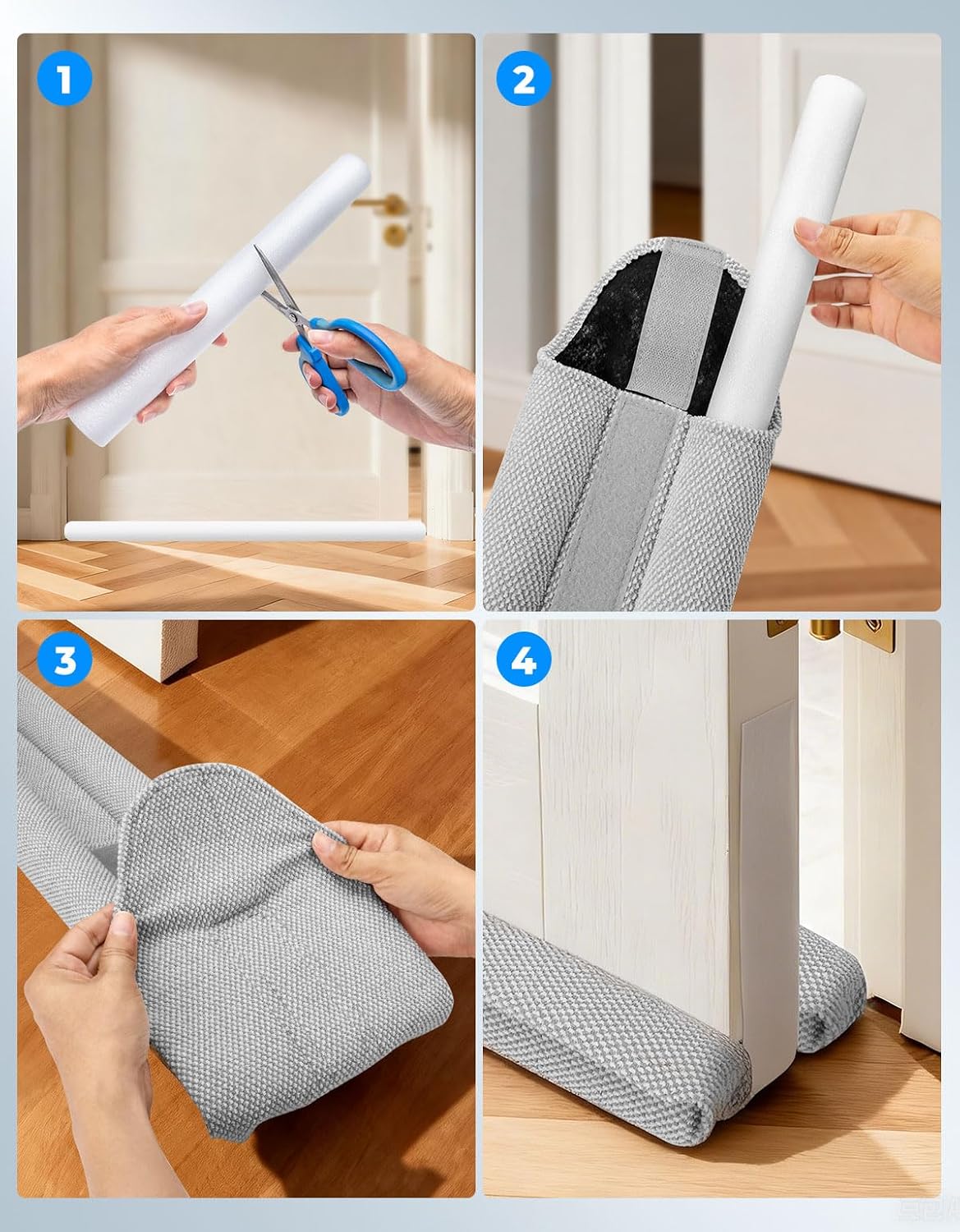 1

2

3

4