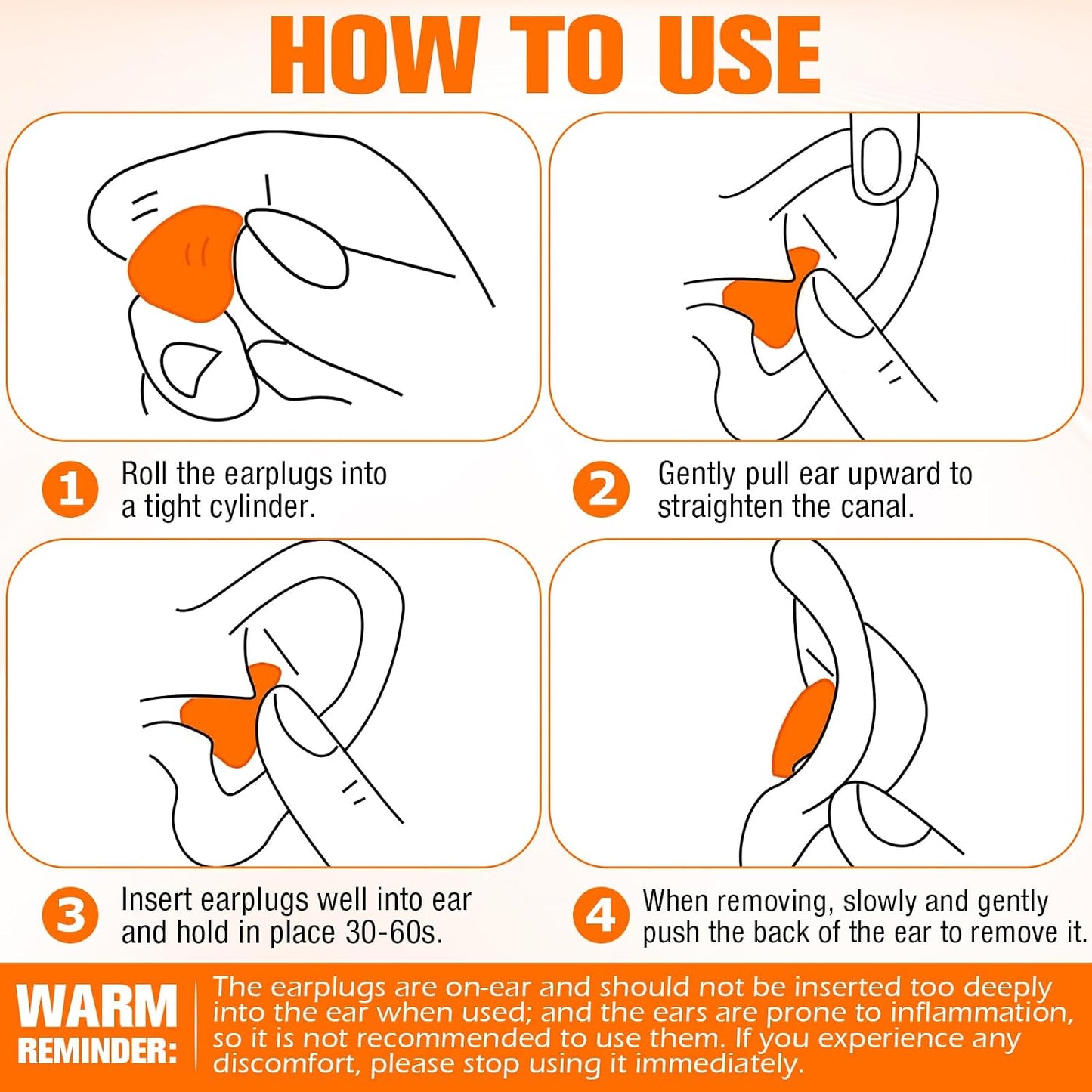 HOW TO USE

1 Roll the earplugs into a tight cylinder.

2 Gently pull ear upward to straighten the canal.

3 Insert earplugs well into ear and hold in place 30-60s.

4 When removing, slowly and gently push the back of the ear to remove it.

WARM REMINDER: The earplugs are on-ear and should not be inserted too deeply into the ear when used; and the ears are prone to inflammation, so it is not recommended to use them. If you experience any discomfort, please stop using it immediately.