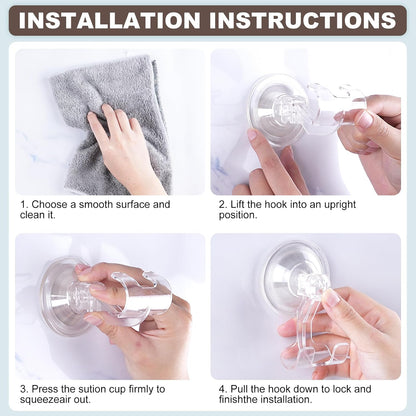 INSTALLATION INSTRUCTIONS

1. Choose a smooth surface and clean it.

2. Lift the hook into an upright position.

3. Press the sution cup firmly to squeezeair out.

4. Pull the hook down to lock and finishthe installation.