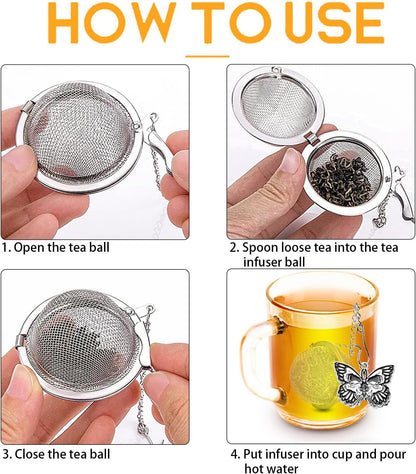 HOW TO USE

1. Open the tea ball

2. Spoon loose tea into the tea infuser ball

3. Close the tea ball

4. Put infuser into cup and pour hot water