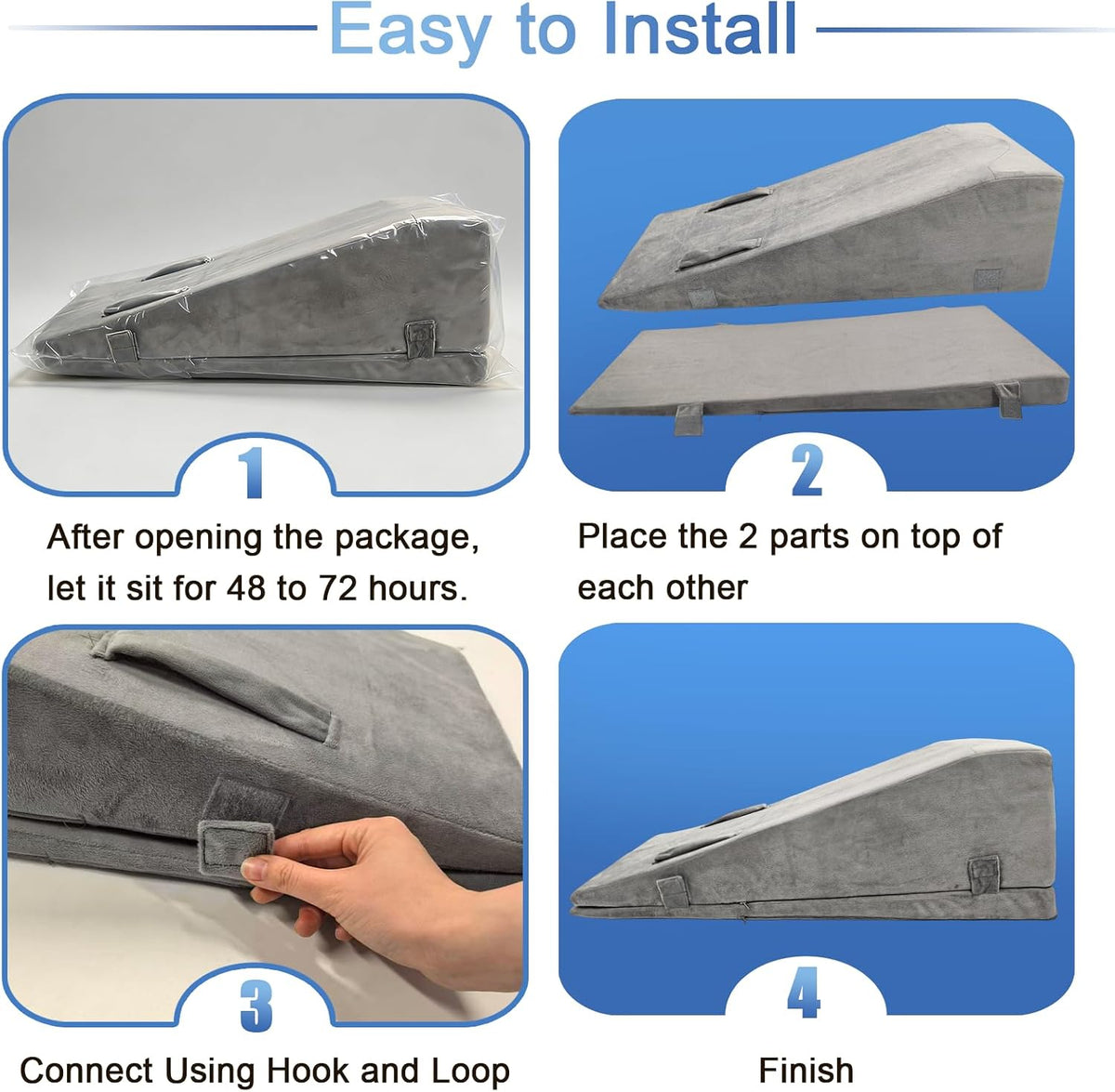 Easy to Install

1

After opening the package, let it sit for 48 to 72 hours.

2

Place the 2 parts on top of each other

3

Connect Using Hook and Loop

4

Finish