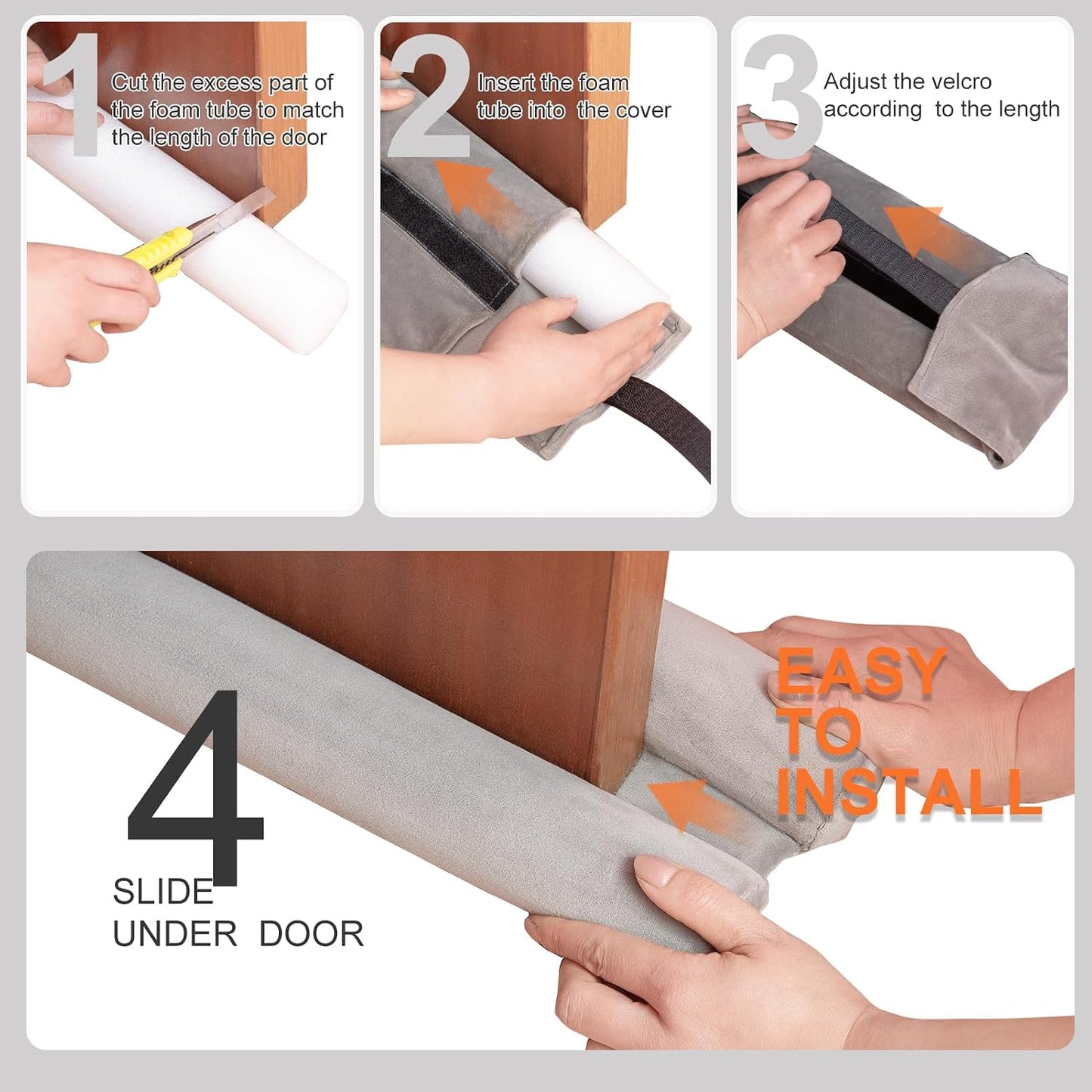 1
Cut the excess part of the foam tube to match the length of the door

2
Insert the foam tube into the cover

3
Adjust the velcro according to the length

4
SLIDE UNDER DOOR

EASY TO INSTALL