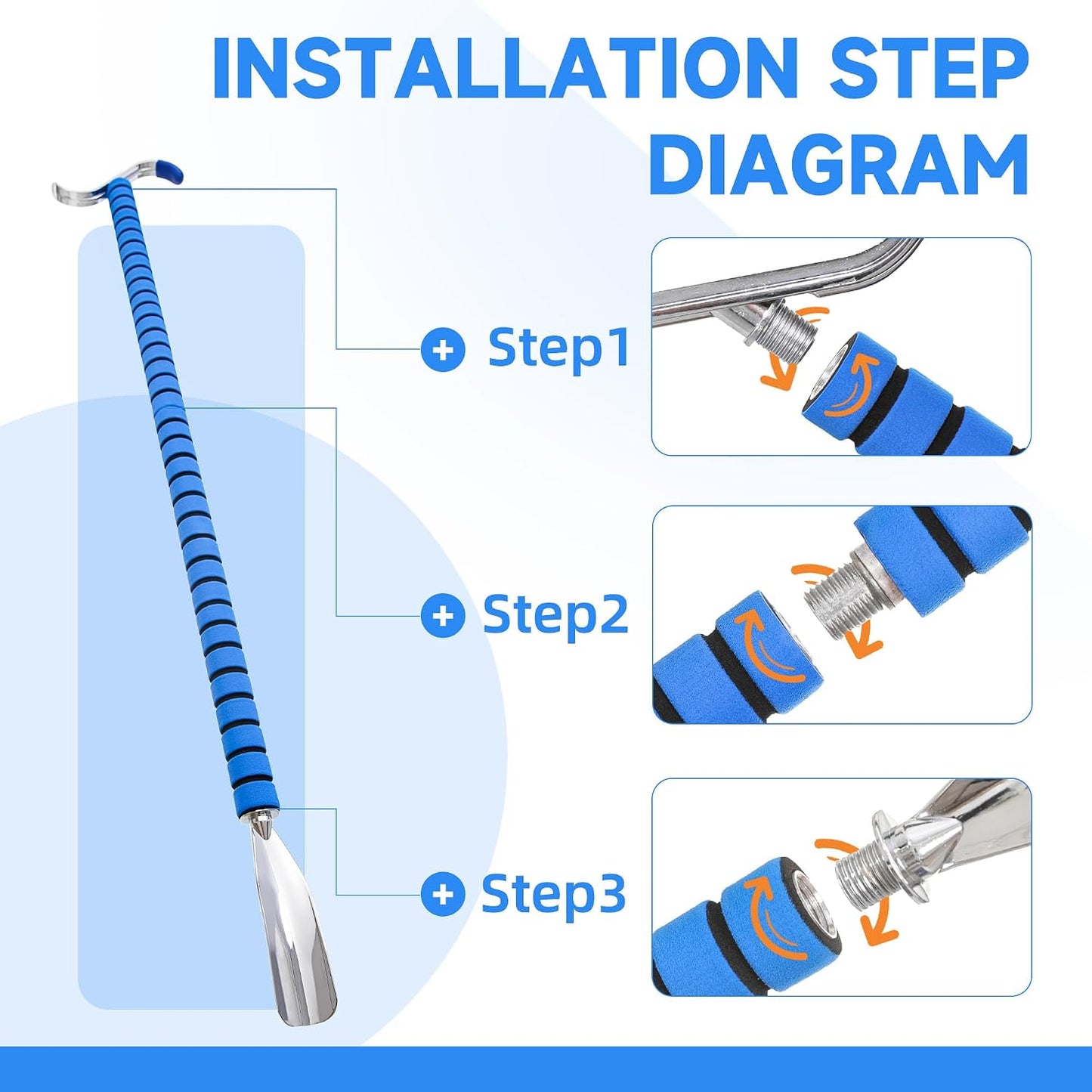 INSTALLATION STEP DIAGRAM

Step1

Step2

Step3