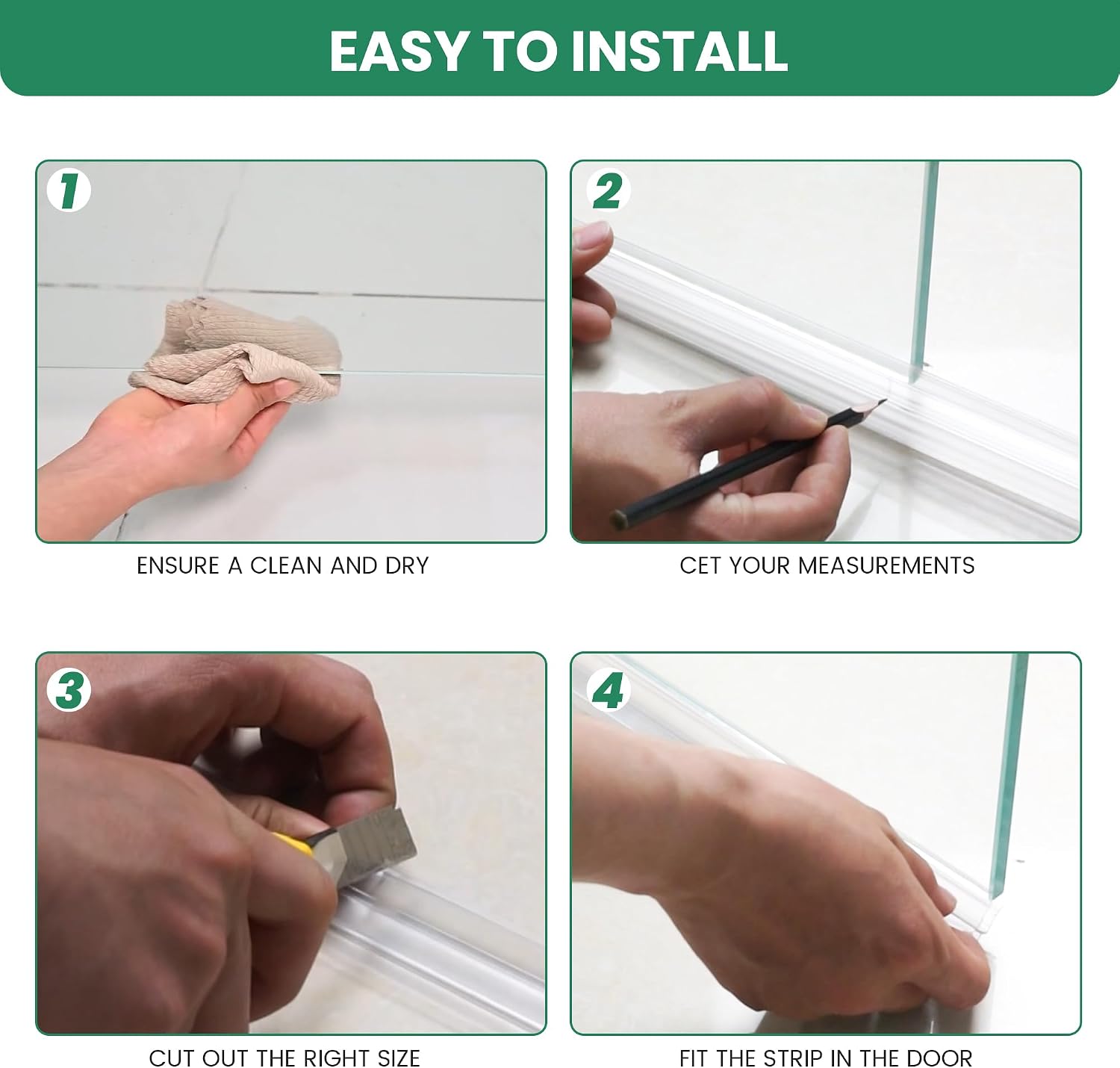 EASY TO INSTALL

1

ENSURE A CLEAN AND DRY

2

CET YOUR MEASUREMENTS

3

CUT OUT THE RIGHT SIZE

4

FIT THE STRIP IN THE DOOR