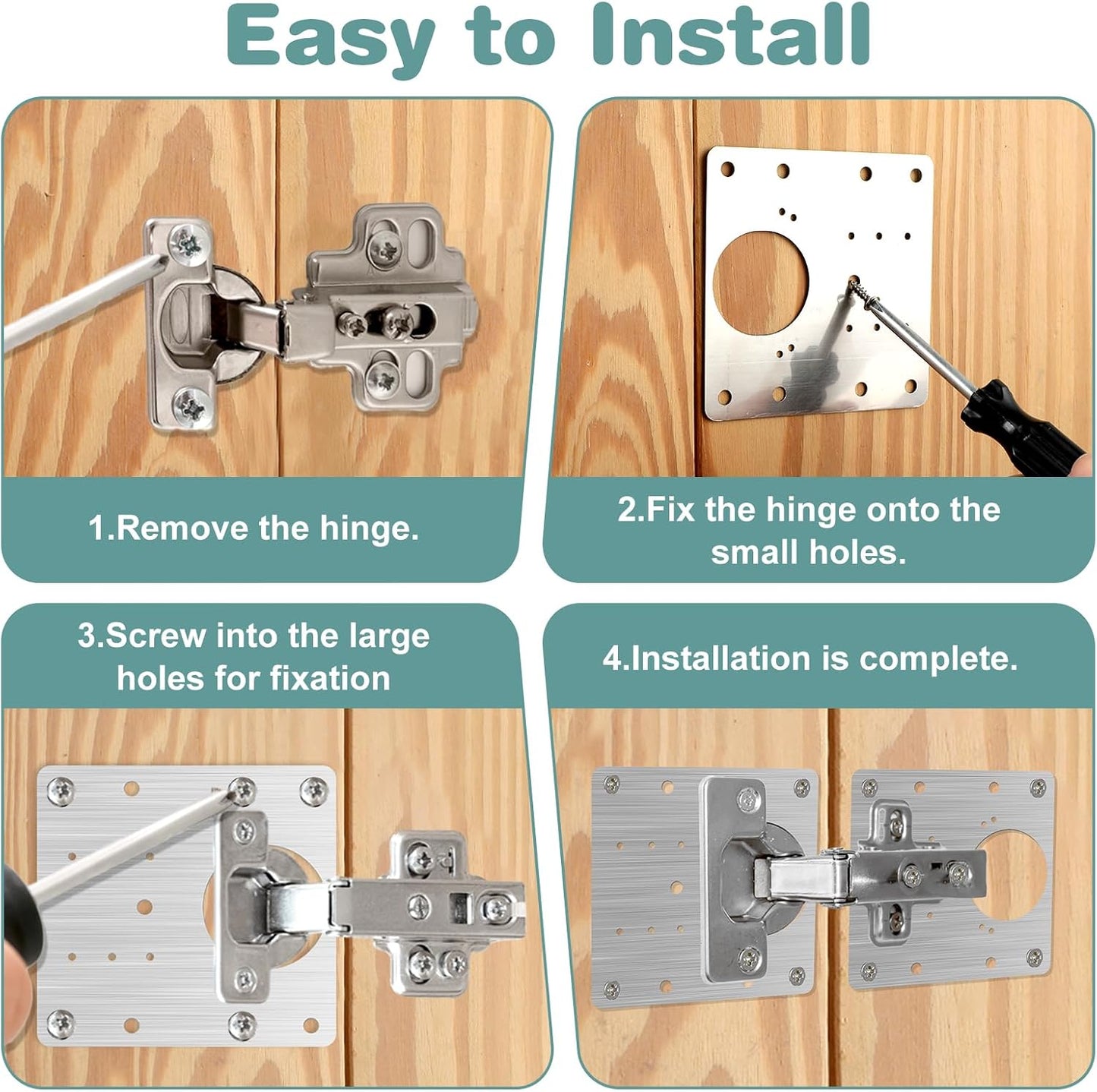 Easy to Install

1.Remove the hinge.

2.Fix the hinge onto the small holes.

3.Screw into the large holes for fixation

4.Installation is complete.