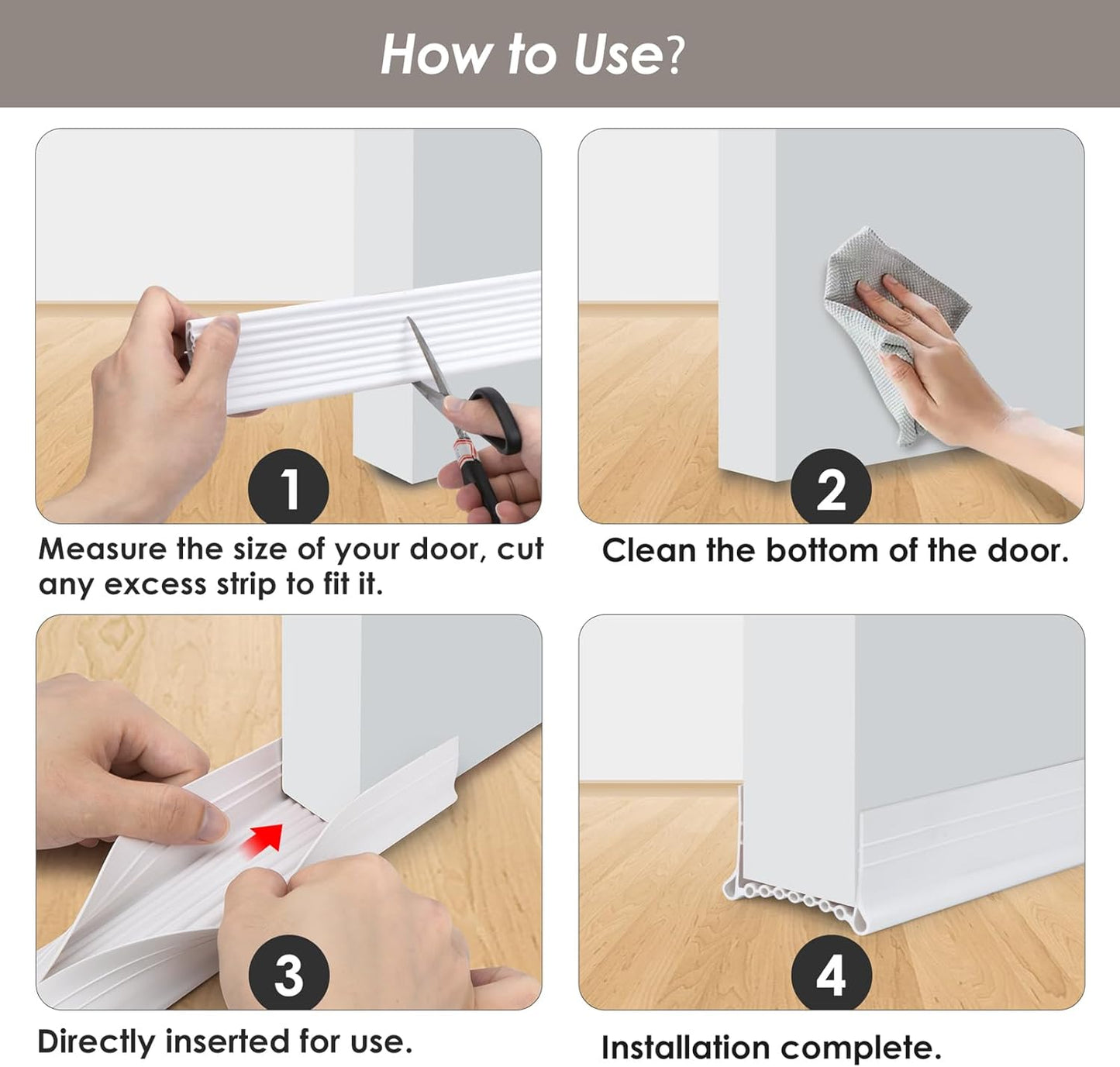 How to Use?

1

Measure the size of your door, cut any excess strip to fit it.

2

Clean the bottom of the door.

3

Directly inserted for use.

4

Installation complete.